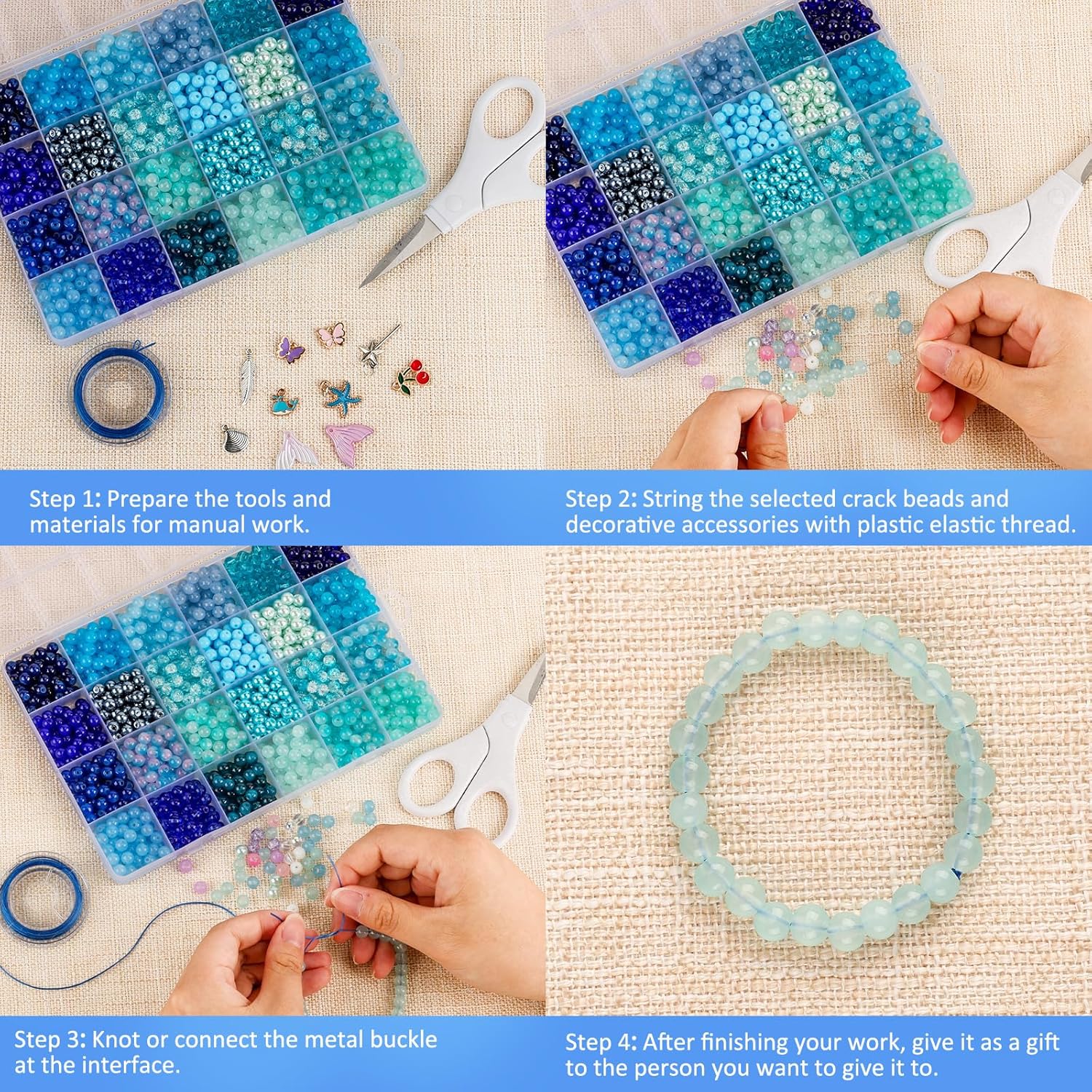 Step 1: Prepare the tools and materials for manual work.

Step 2: String the selected crack beads and decorative accessories with plastic elastic thread.

Step 3: Knot or connect the metal buckle at the interface.

Step 4: After finishing your work, give it as a gift to the person you want to give it to.