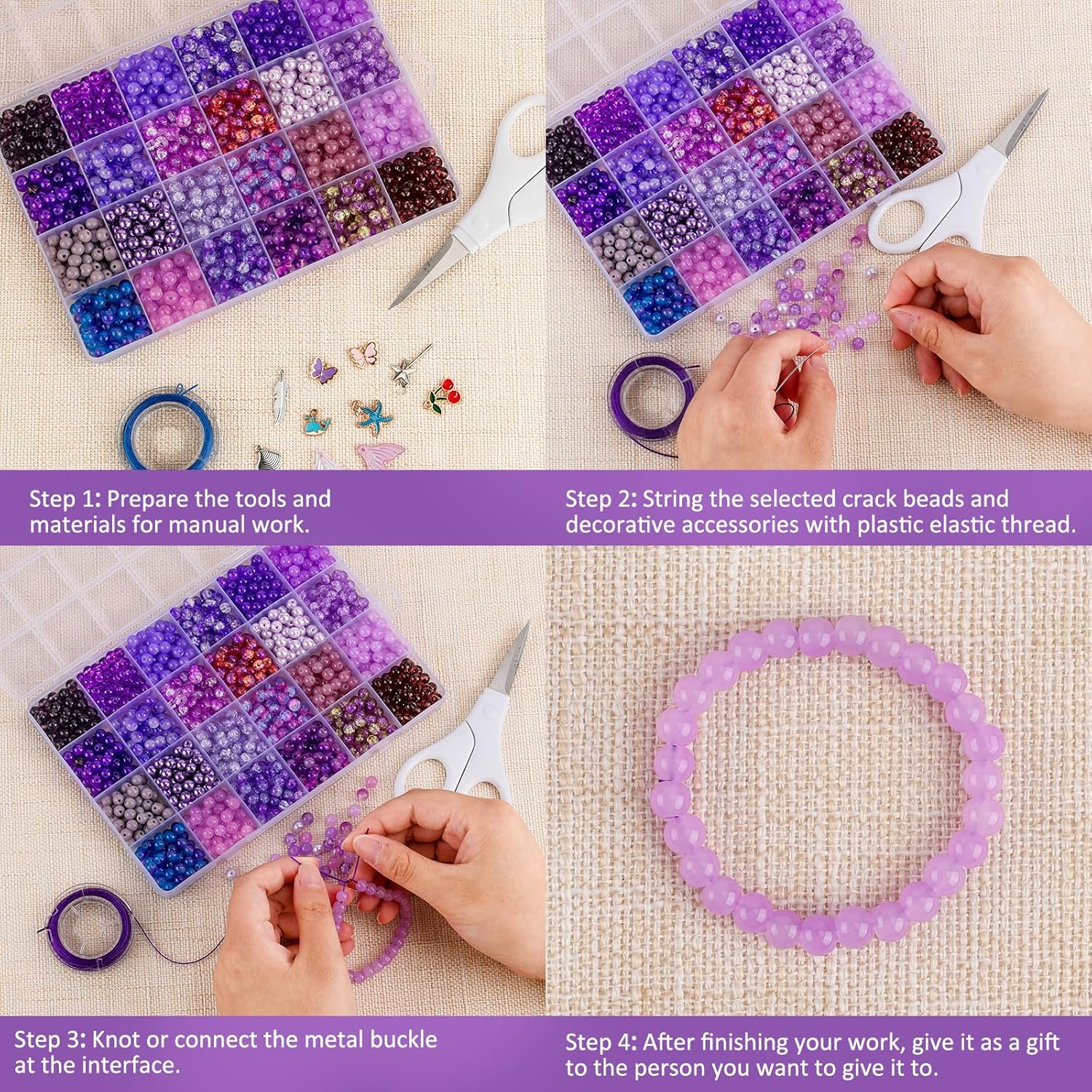 Step 1: Prepare the tools and materials for manual work.

Step 2: String the selected crack beads and decorative accessories with plastic elastic thread.

Step 3: Knot or connect the metal buckle at the interface.

Step 4: After finishing your work, give it as a gift to the person you want to give it to.