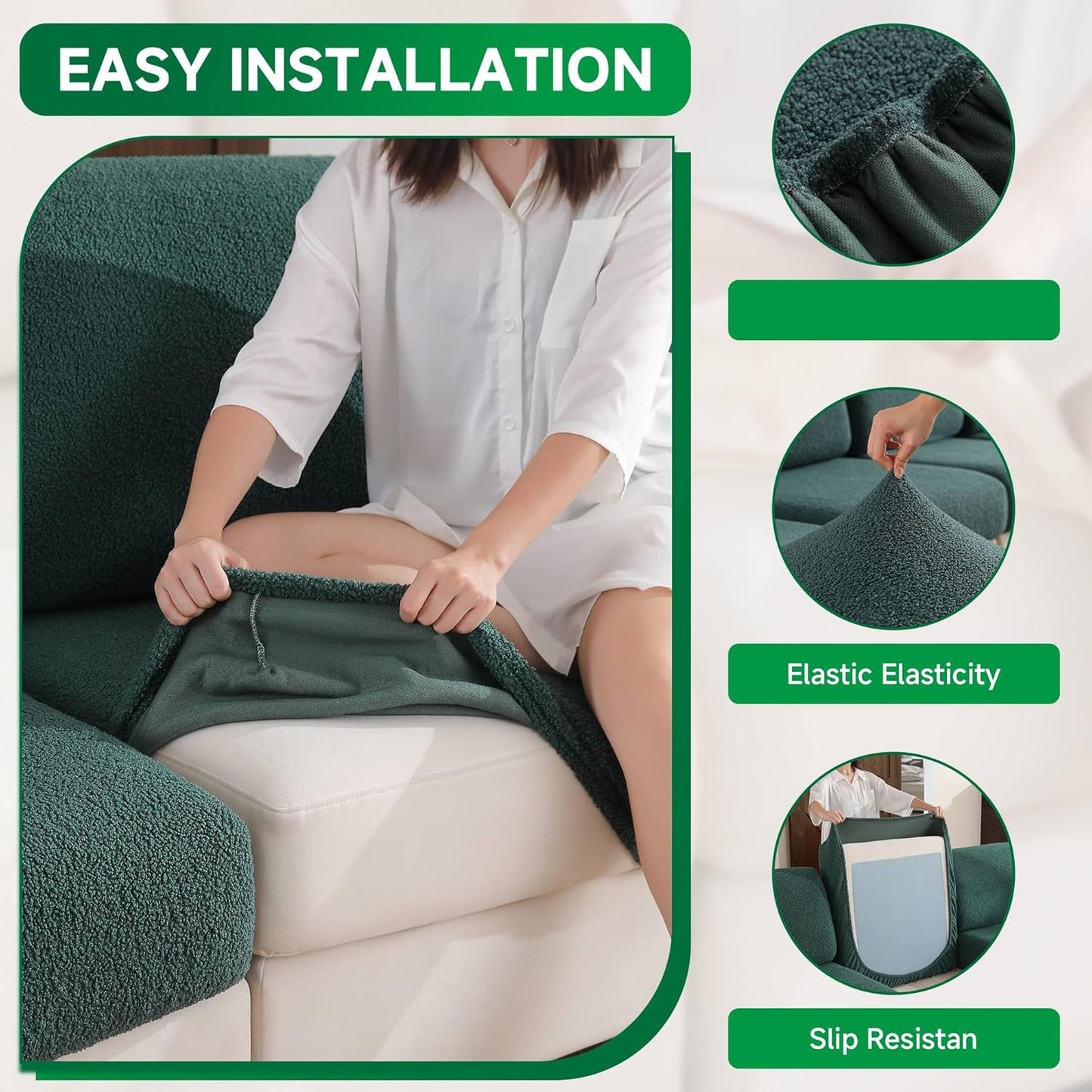 EASY INSTALLATION

Elastic Elasticity

Slip Resistan