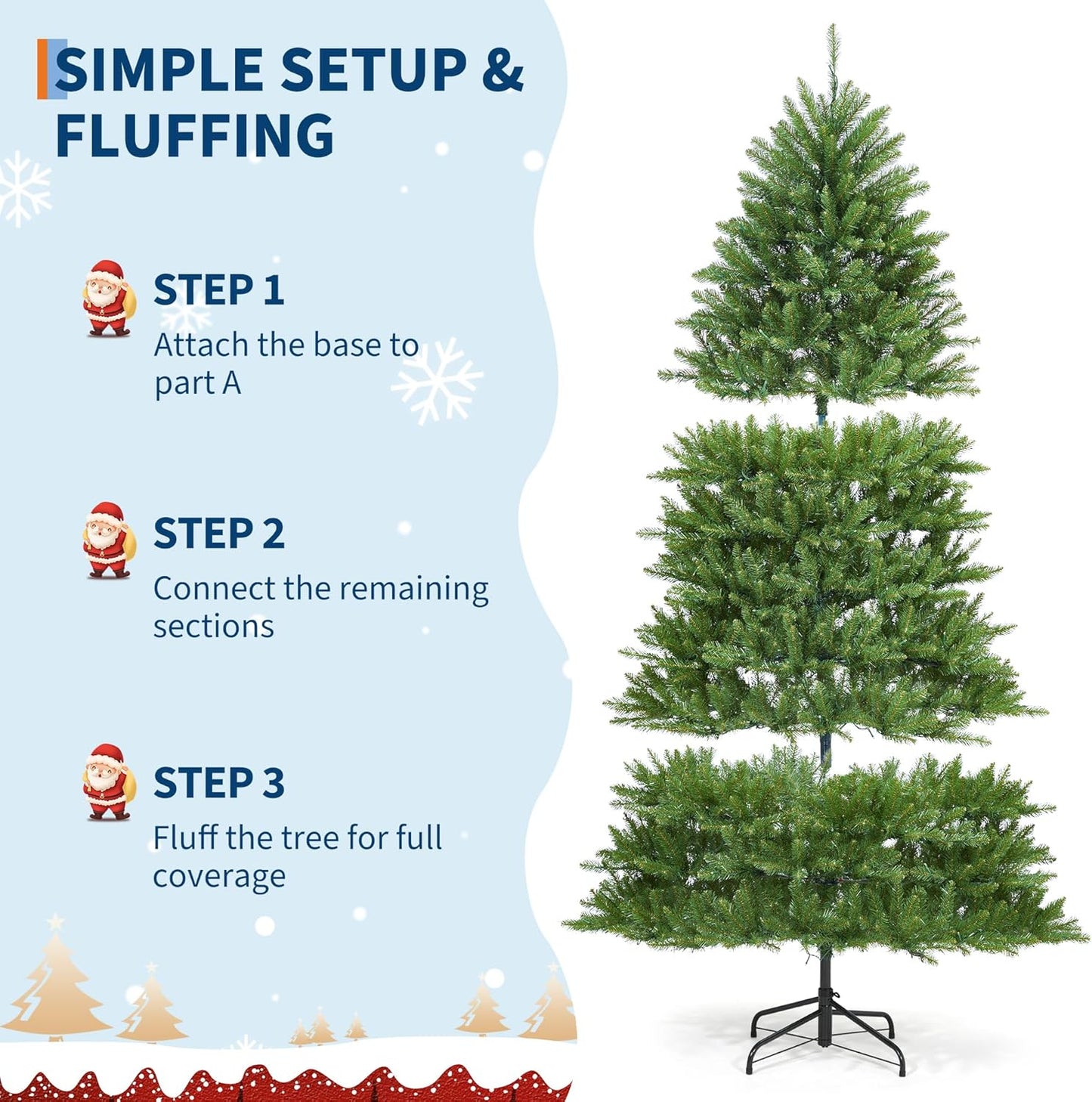 SIMPLE SETUP & FLUFFING

STEP 1
Attach the base to part A

STEP 2
Connect the remaining sections

STEP 3
Fluff the tree for full coverage