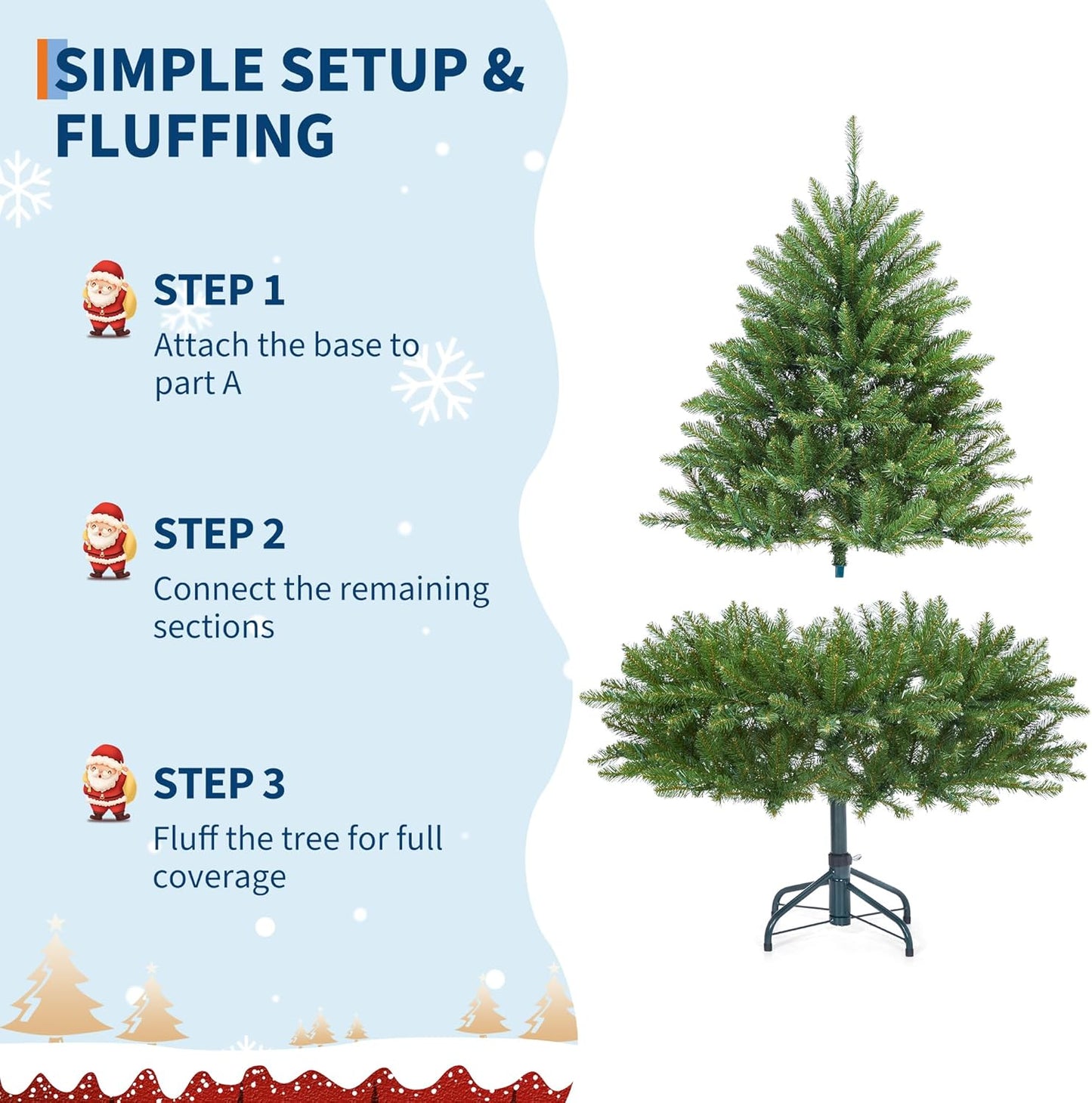 SIMPLE SETUP & FLUFFING

STEP 1
Attach the base to part A

STEP 2
Connect the remaining sections

STEP 3
Fluff the tree for full coverage