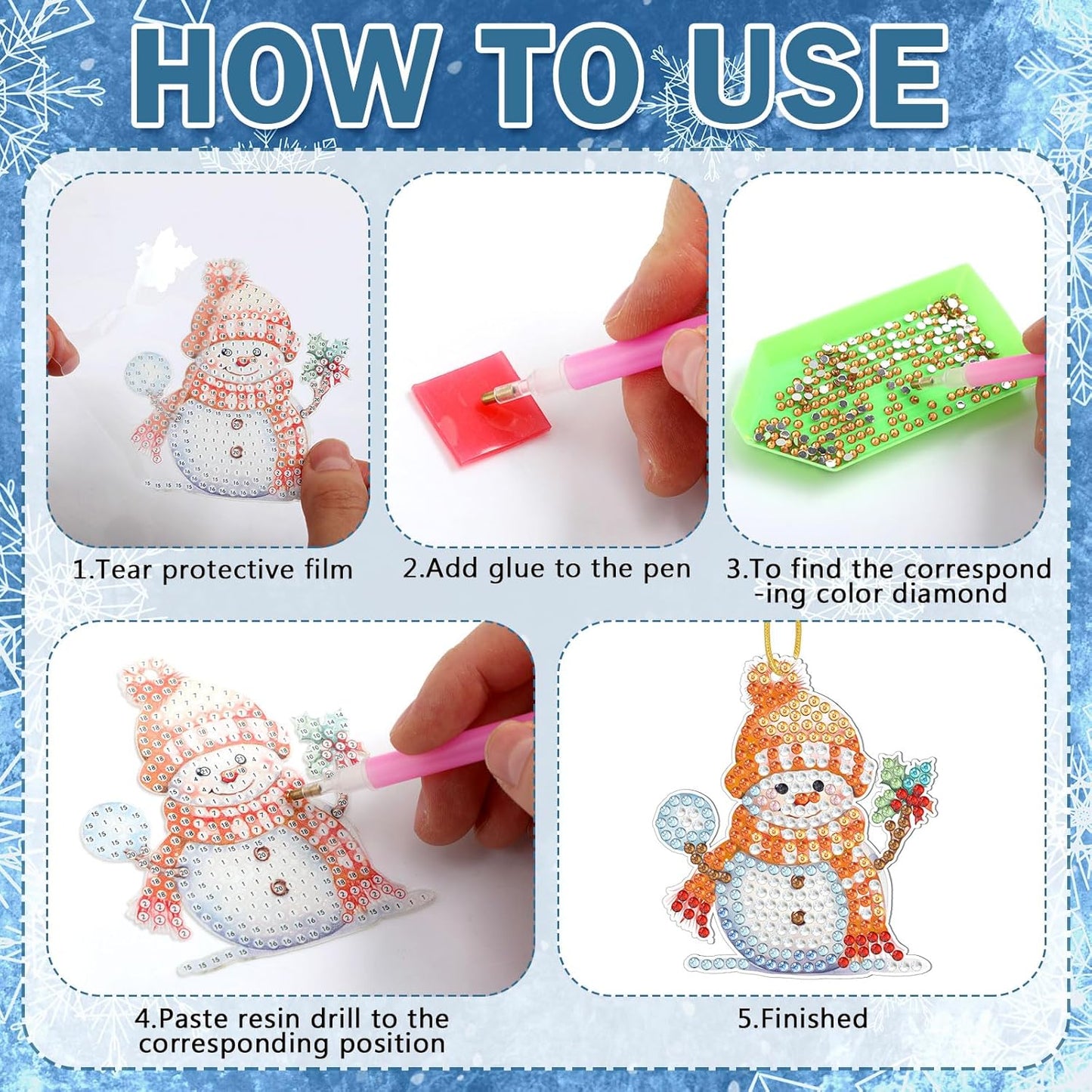 HOW TO USE

1.Tear protective film

2.Add glue to the pen

3.To find the correspond -ing color diamond

4.Paste resin drill to the corresponding position

5.Finished