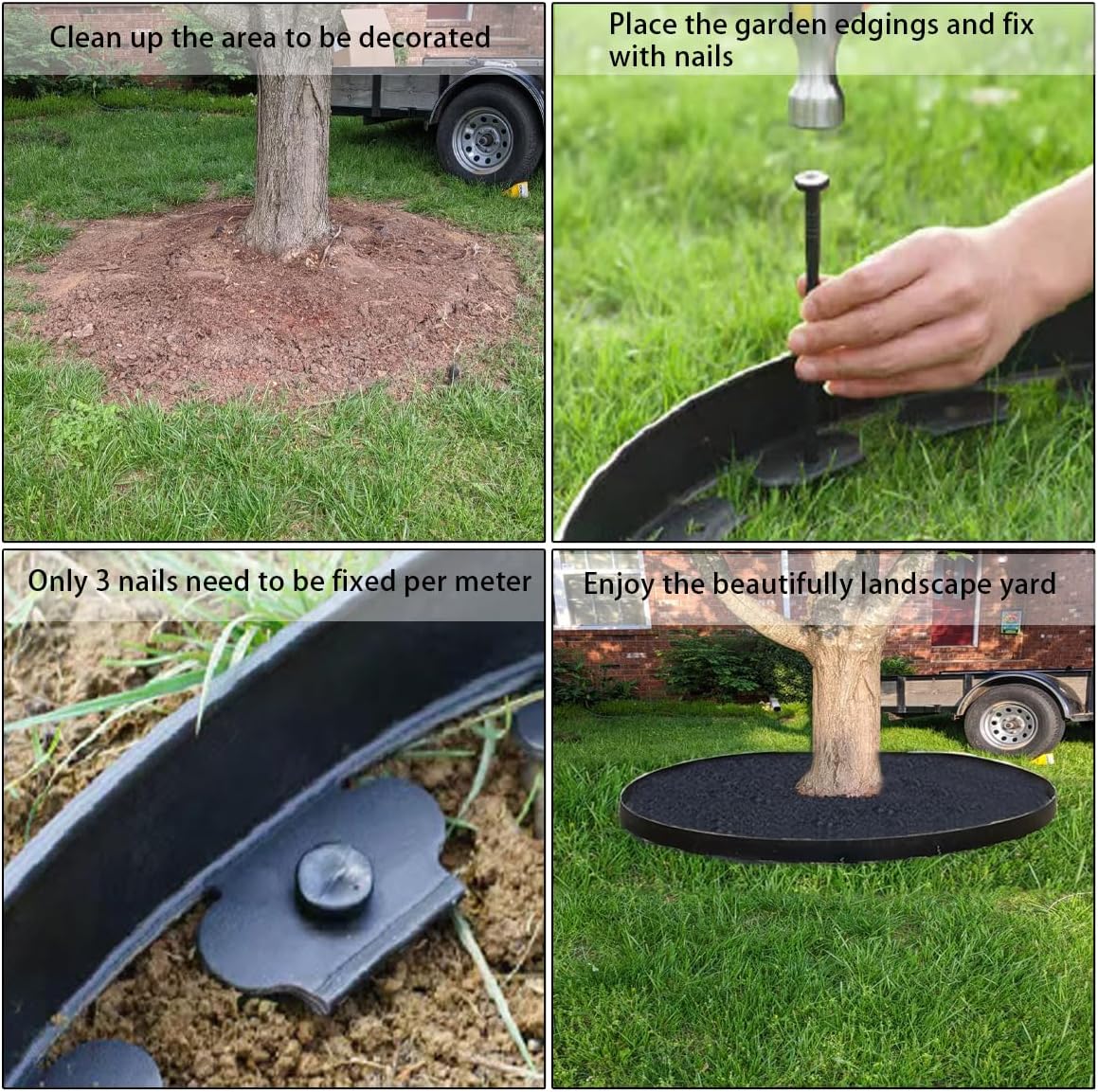 Clean up the area to be decorated

Place the garden edgings and fix with nails

Only 3 nails need to be fixed per meter

Enjoy the beautifully landscape yard