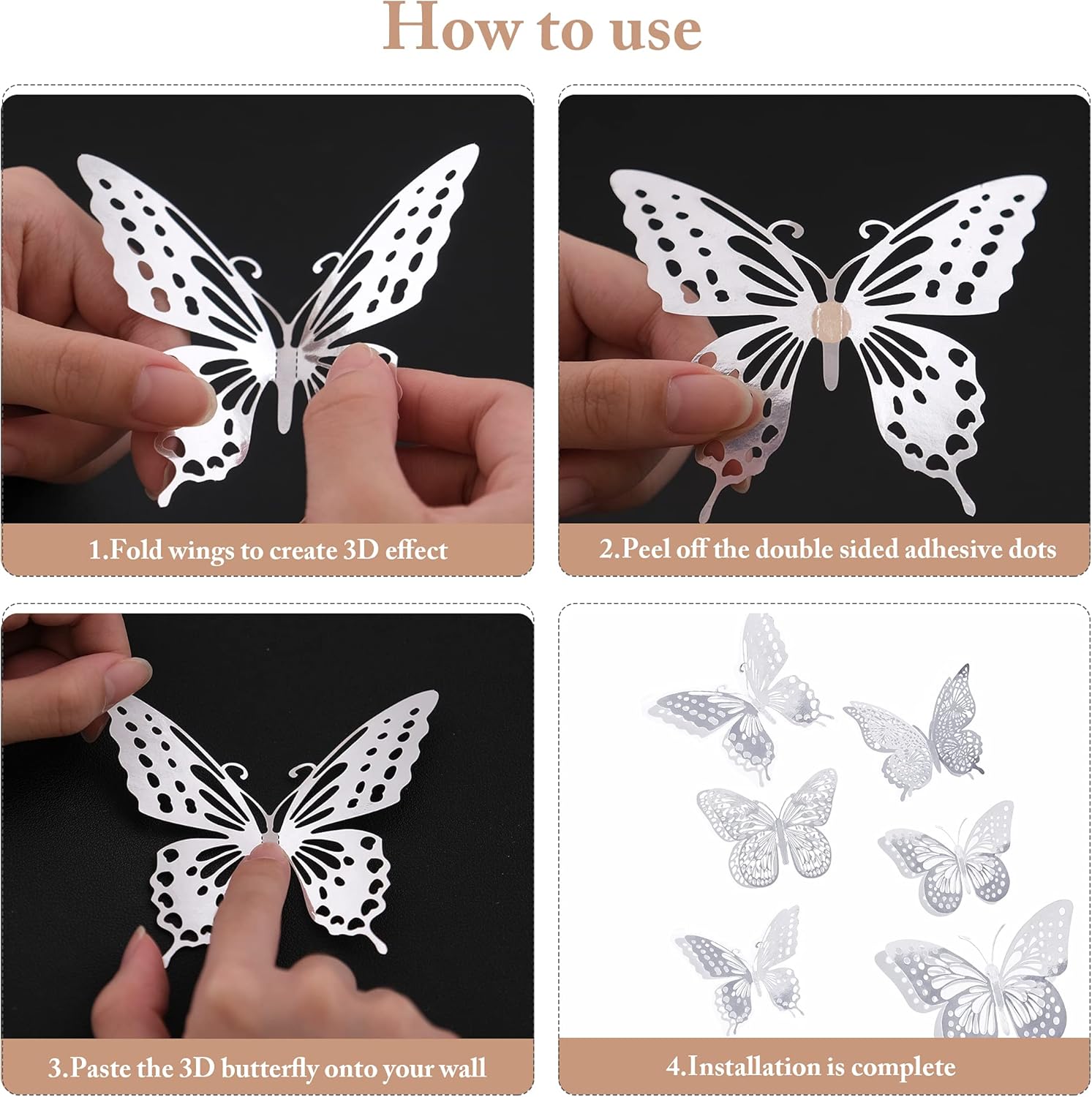 How to use

1.Fold wings to create 3D effect

2.Peel off the double sided adhesive dots

3.Paste the 3D butterfly onto your wall

4.Installation is complete