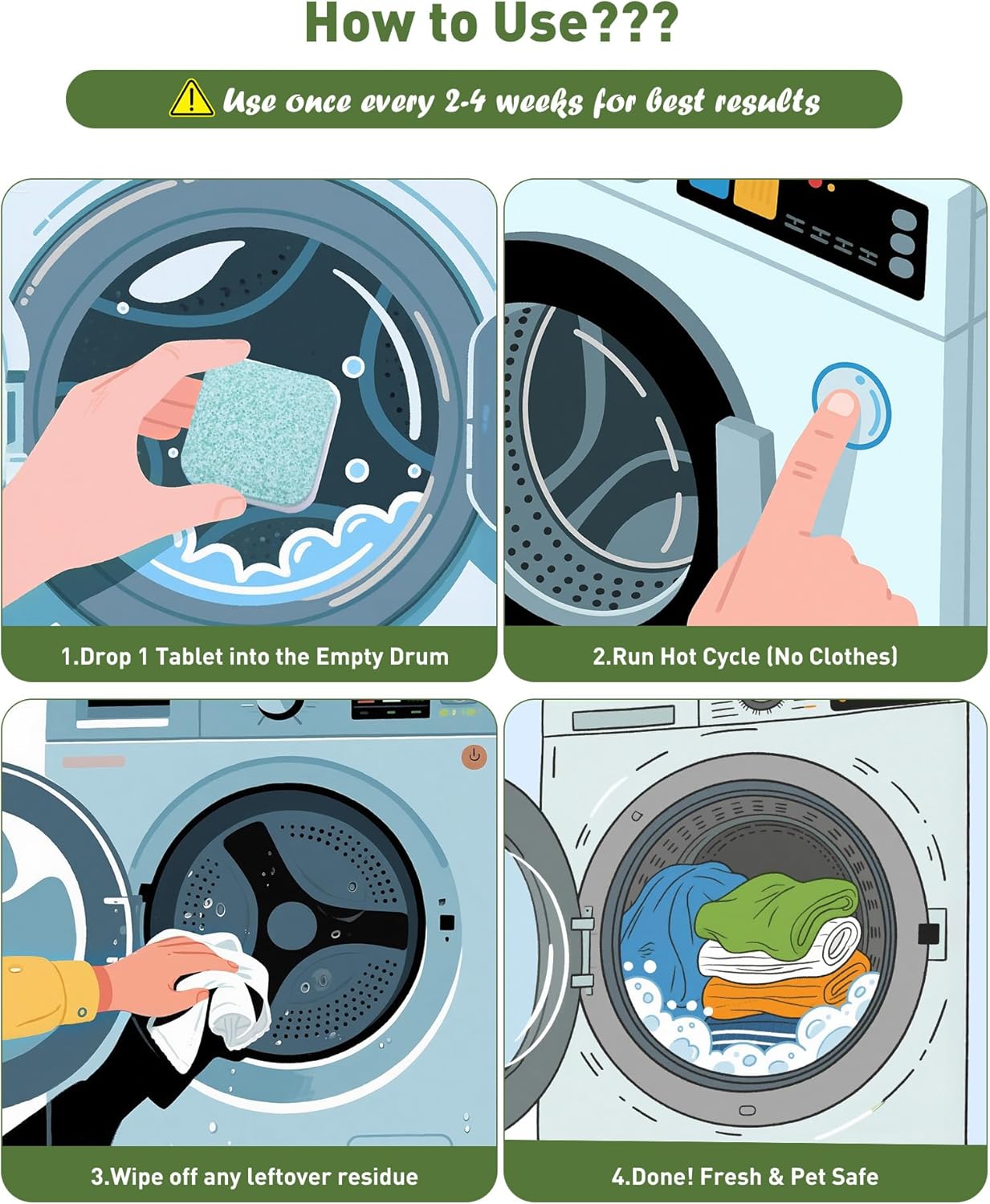 How to Use???

Use once every 2-4 weeks for best results

1.Drop 1 Tablet into the Empty Drum

2.Run Hot Cycle (No Clothes)

3.Wipe off any leftover residue

4.Done! Fresh & Pet Safe