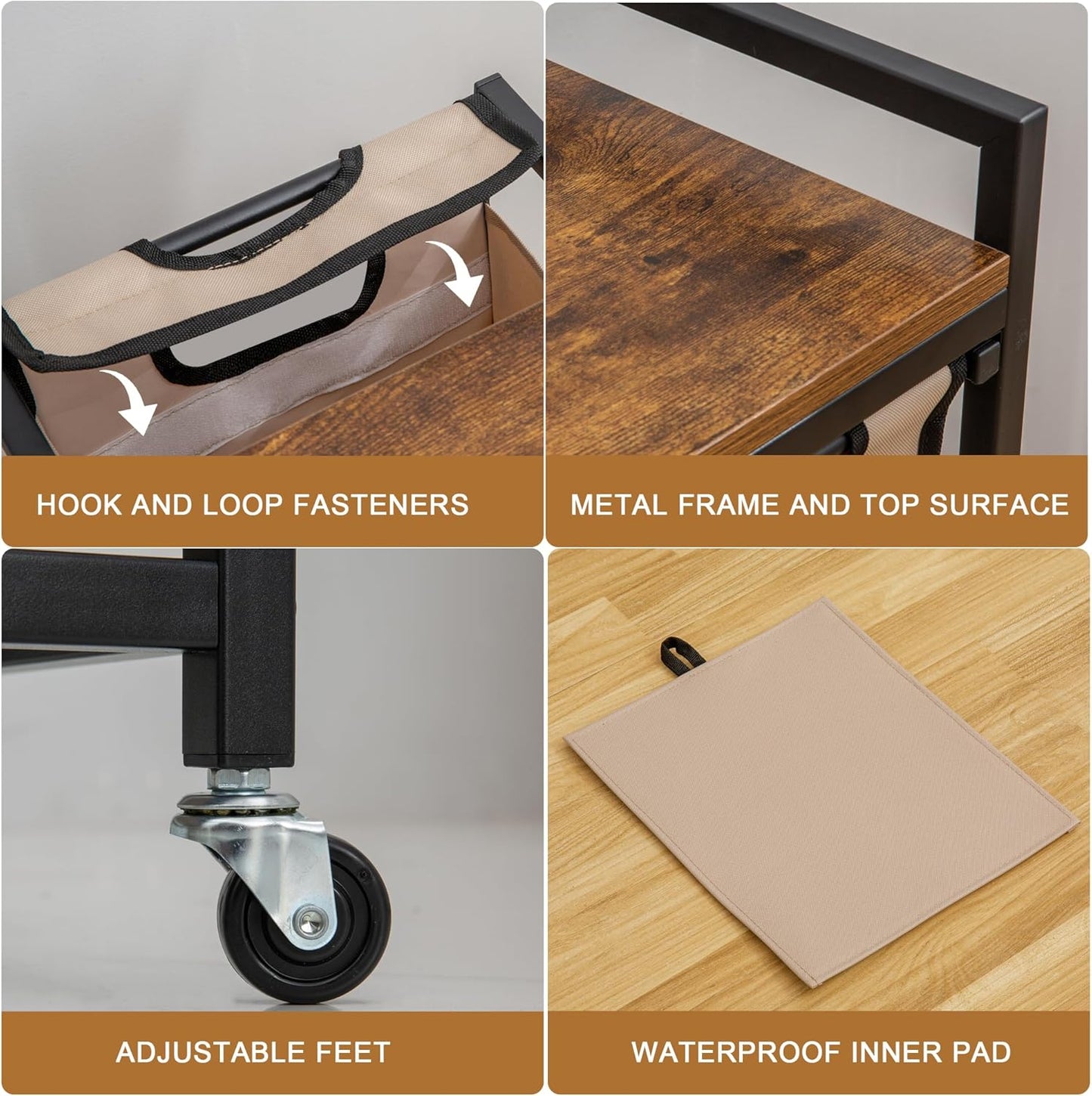 HOOK AND LOOP FASTENERS

METAL FRAME AND TOP SURFACE

ADJUSTABLE FEET

WATERPROOF INNER PAD