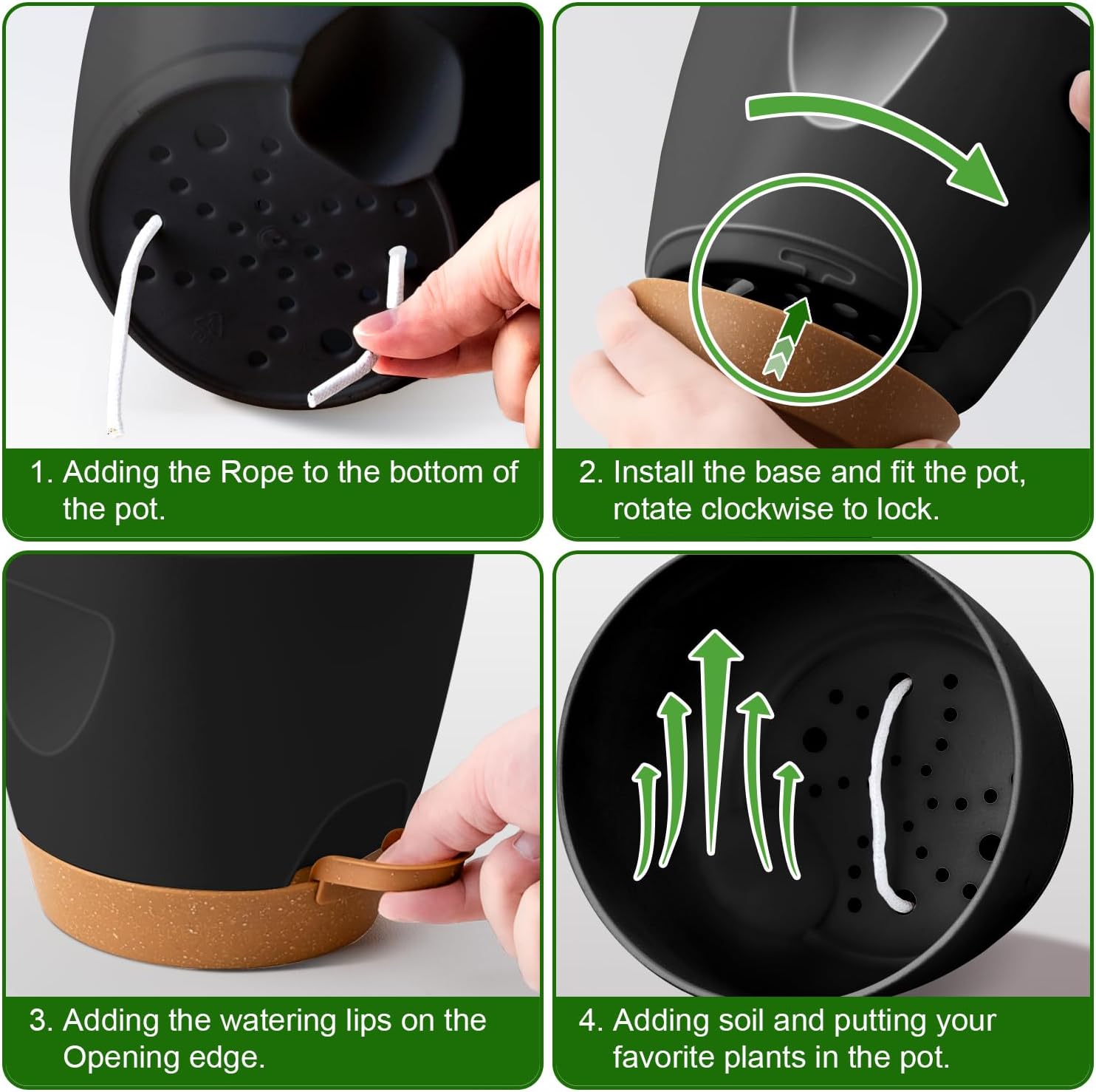 1. Adding the Rope to the bottom of the pot.

2. Install the base and fit the pot, rotate clockwise to lock.

3. Adding the watering lips on the Opening edge.

4. Adding soil and putting your favorite plants in the pot.