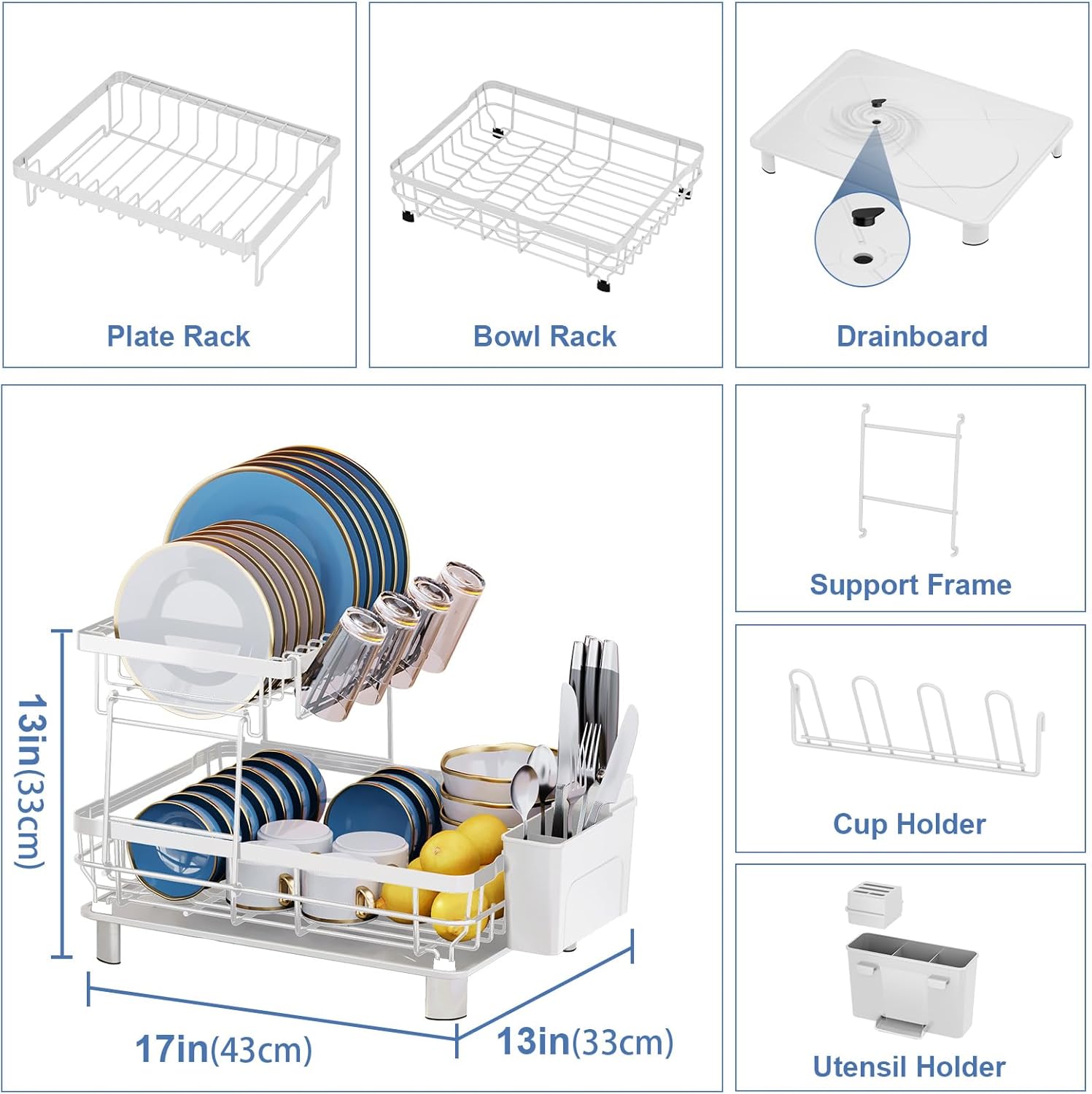 Plate Rack

Bowl Rack

Drainboard

13in(33cm)

17in(43cm)

13in(33cm)

Support Frame

Cup Holder

Utensil Holder