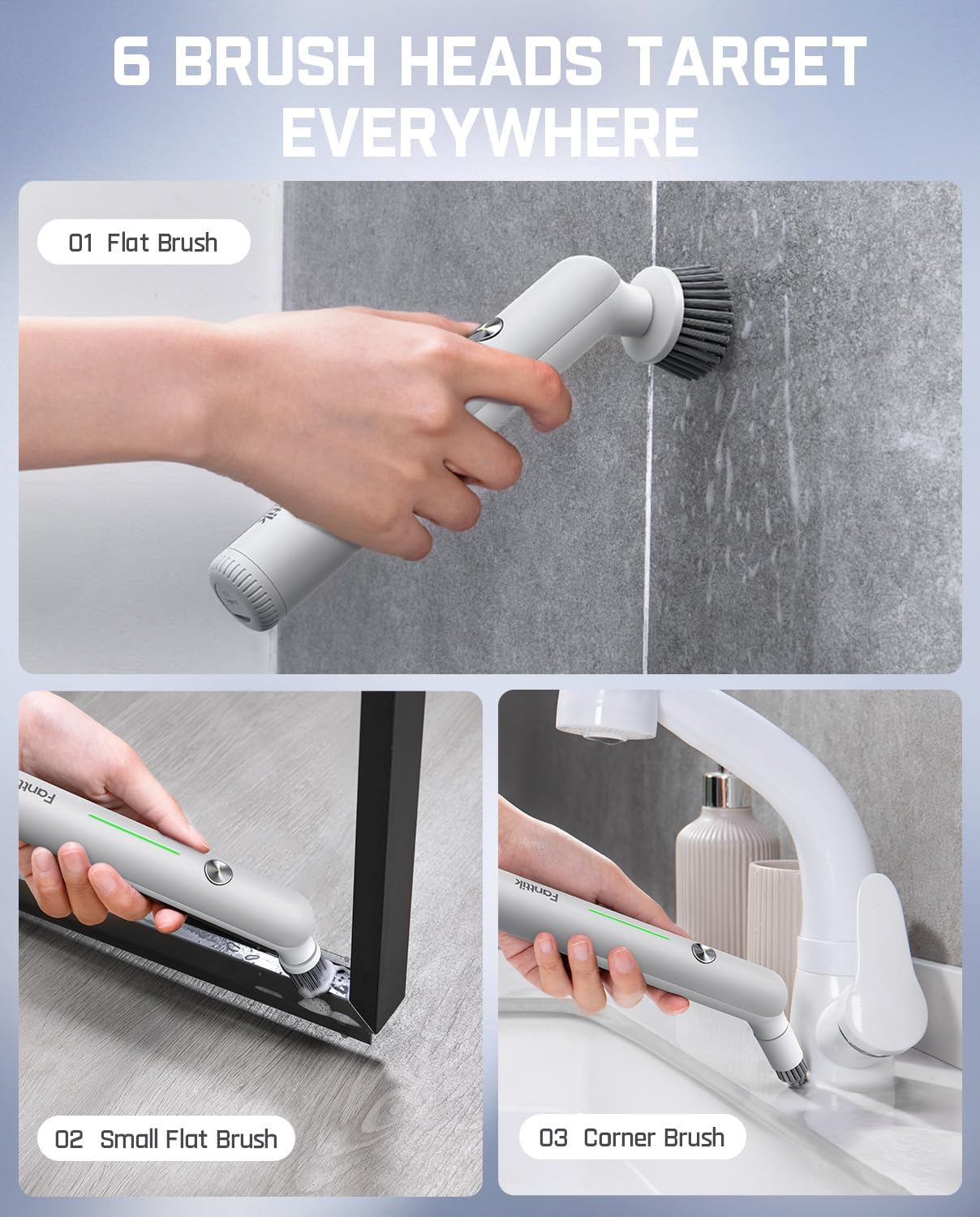 6 BRUSH HEADS TARGET EVERYWHERE

01 Flat Brush

Fanttik

02 Small Flat Brush

Fanttik

03 Corner Brush