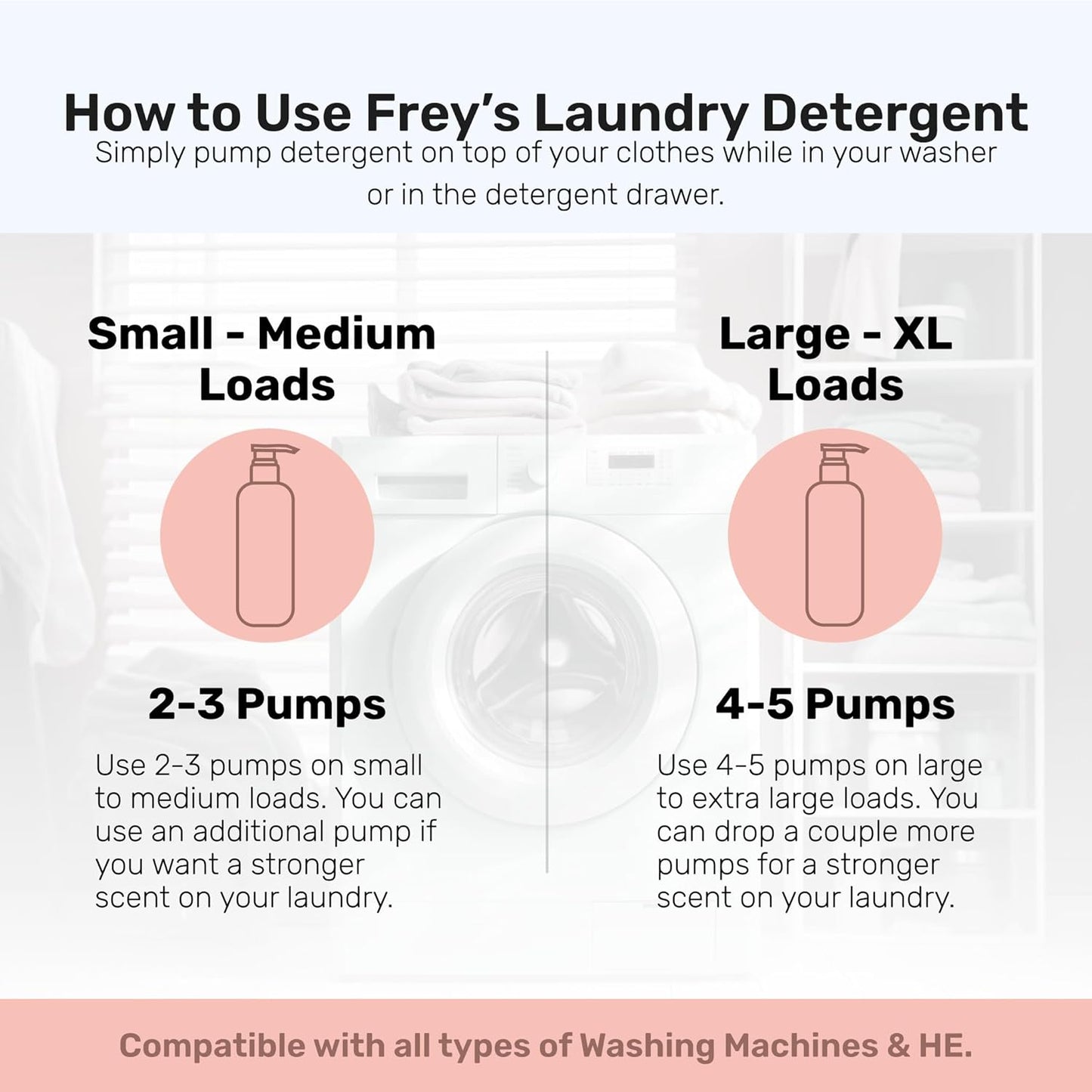 How to Use Frey's Laundry Detergent

Simply pump detergent on top of your clothes while in your washer or in the detergent drawer.

Small - Medium Loads

2-3 Pumps

Use 2-3 pumps on small to medium loads. You can use an additional pump if you want a stronger scent on your laundry.

Large - XL Loads

4-5 Pumps

Use 4-5 pumps on large to extra large loads. You can drop a couple more pumps for a stronger scent on your laundry.

Compatible with all types of Washing Machines & HE.