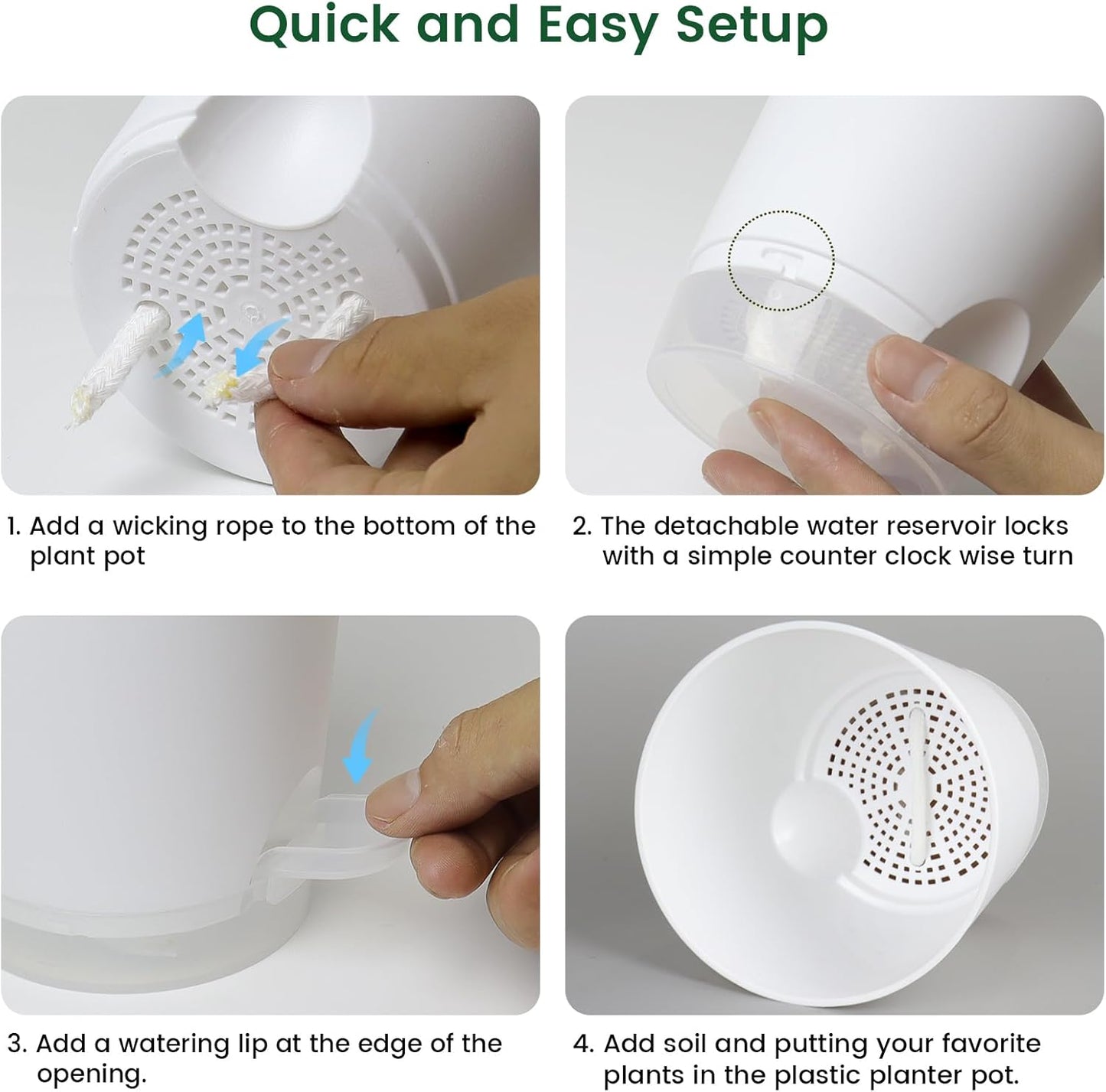 Quick and Easy Setup

1. Add a wicking rope to the bottom of the plant pot

2. The detachable water reservoir locks with a simple counter clock wise turn

3. Add a watering lip at the edge of the opening.

4. Add soil and putting your favorite plants in the plastic planter pot.