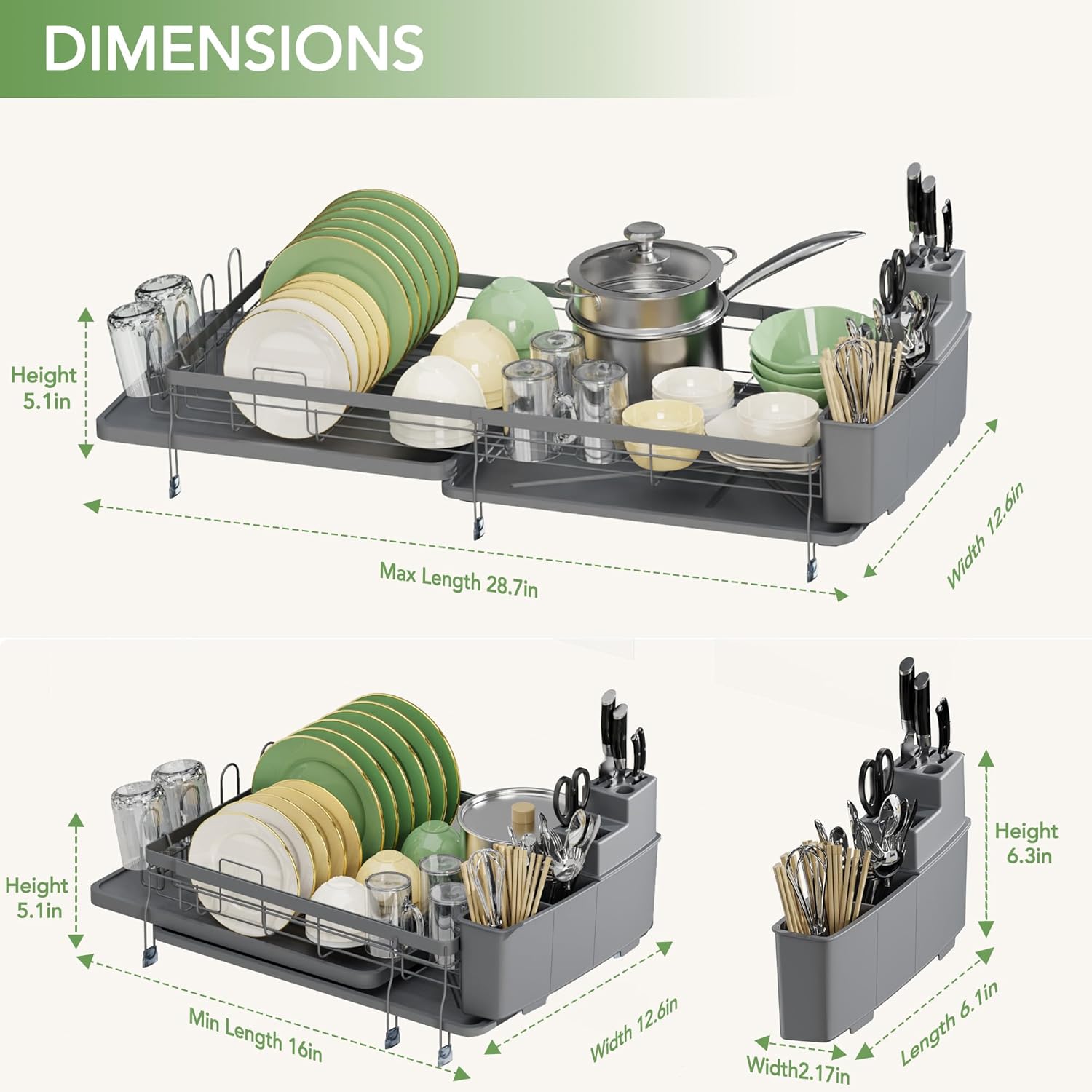 DIMENSIONS

Height 5.1in

Max Length 28.7in

Width 12.6in

Height 5.1in

Min Length 16in

Width 12.6in

Height 6.3in

Width2.17in

Length 6.1in