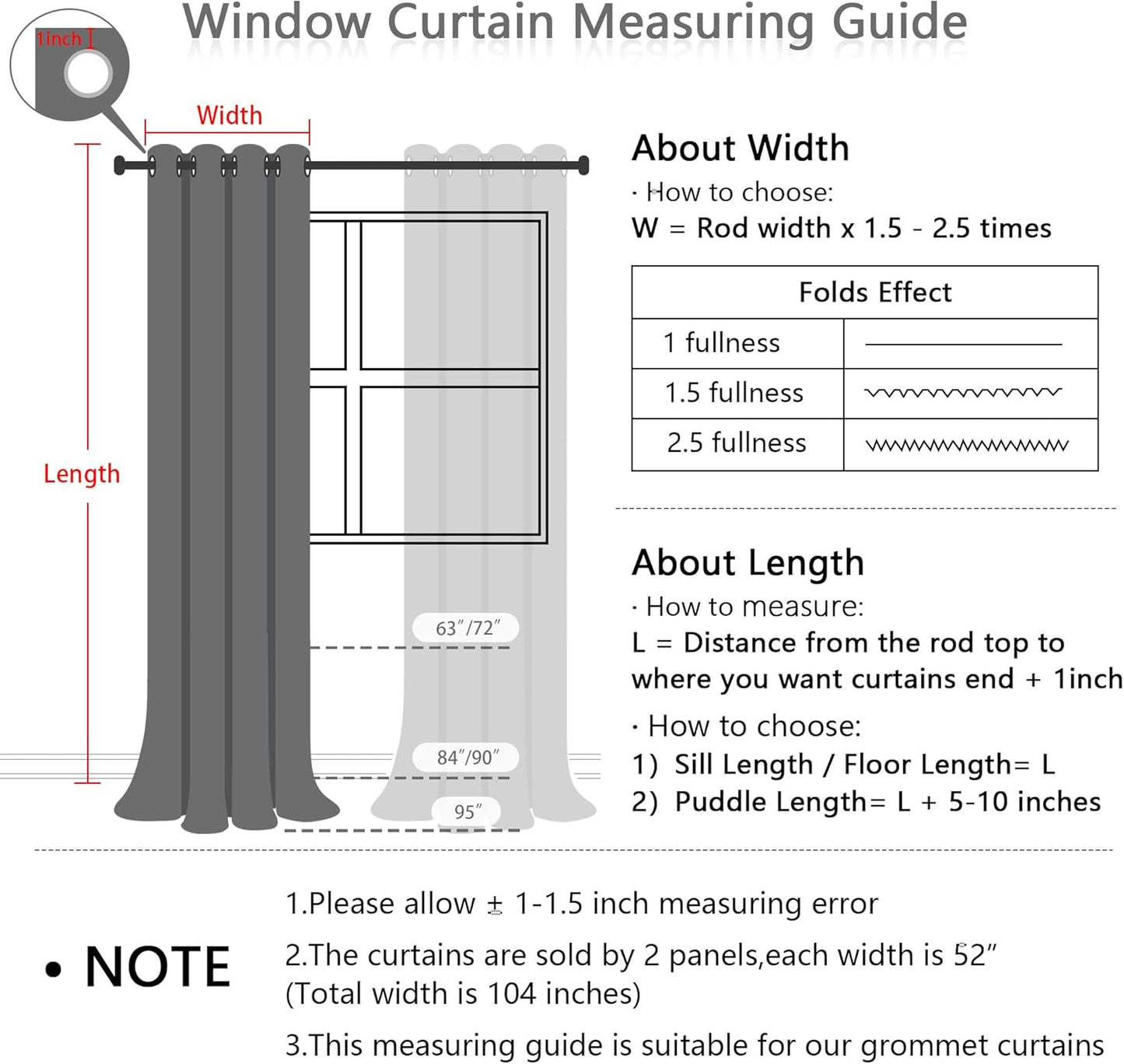 Window Curtain Measuring Guide

1inch

Width

Length

63″/72″

84″/90″

95″

About Width

· How to choose:

W = Rod width x 1.5 - 2.5 times

| Folds Effect | |
|---|---|
| 1 fullness | |
| 1.5 fullness | |
| 2.5 fullness | |

About Length

· How to measure:

L = Distance from the rod top to where you want curtains end + 1inch

· How to choose:

1) Sill Length / Floor Length= L

2) Puddle Length= L + 5-10 inches

• NOTE

1.Please allow ± 1-1.5 inch measuring error

2.The curtains are sold by 2 panels,each width is 52″ (Total width is 104 inches)

3.This measuring guide is suitable for our grommet curtains