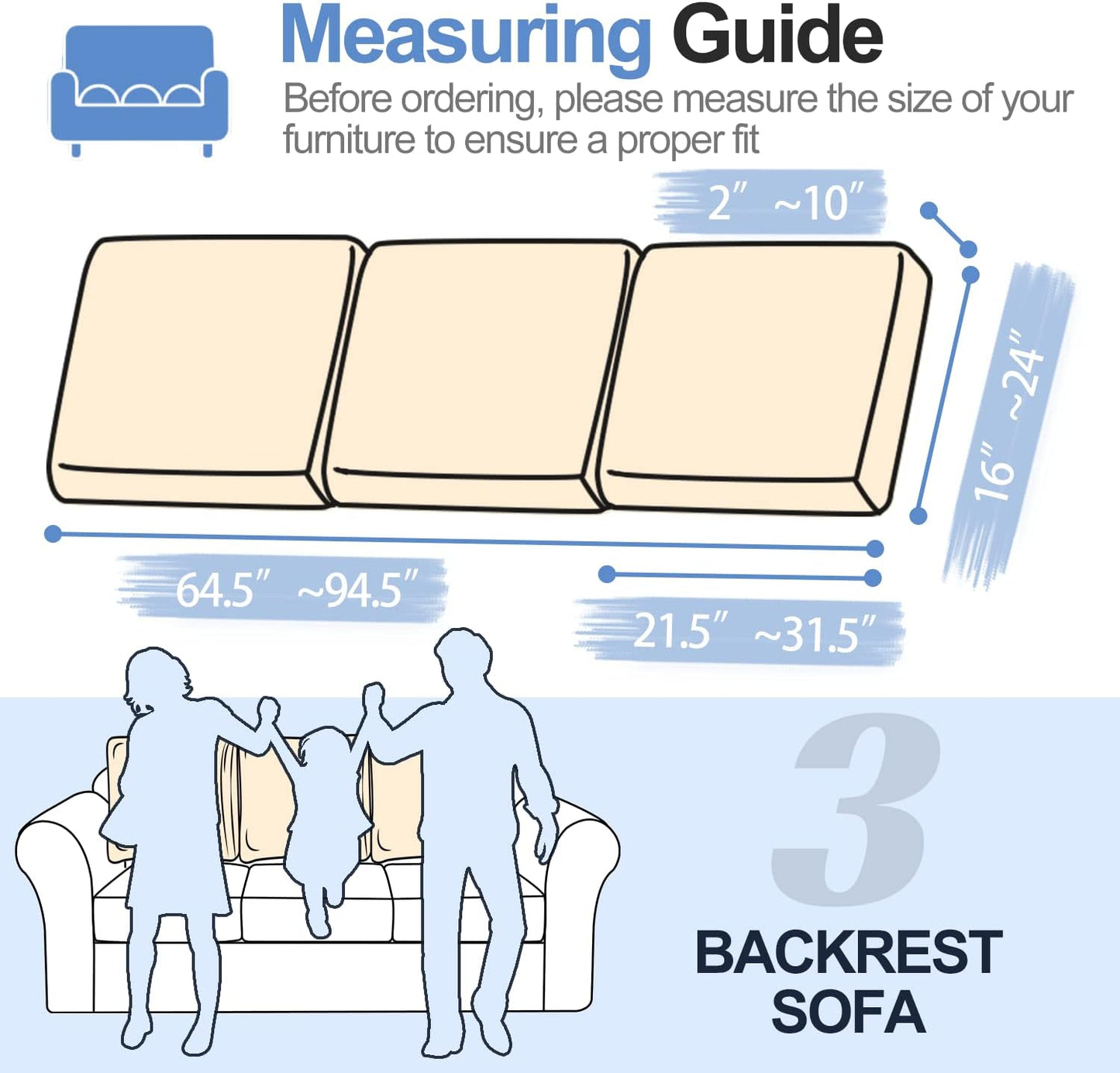 Measuring Guide

Before ordering, please measure the size of your furniture to ensure a proper fit

2″ ~10″

16″ ~24″

64.5″ ~94.5″

21.5″ ~31.5″

3

BACKREST SOFA