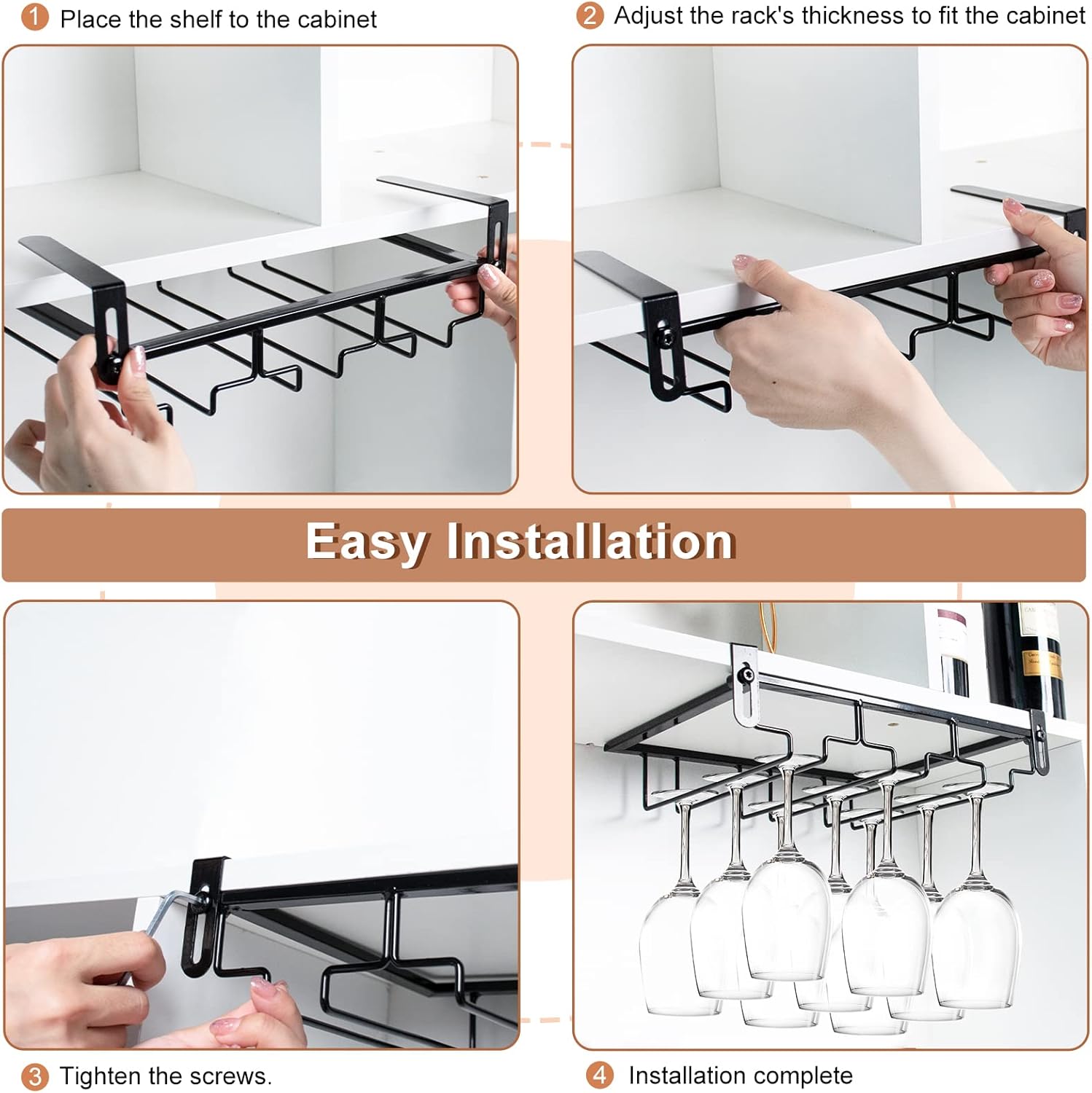 1 Place the shelf to the cabinet

2 Adjust the rack's thickness to fit the cabinet

Easy Installation

3 Tighten the screws.

4 Installation complete