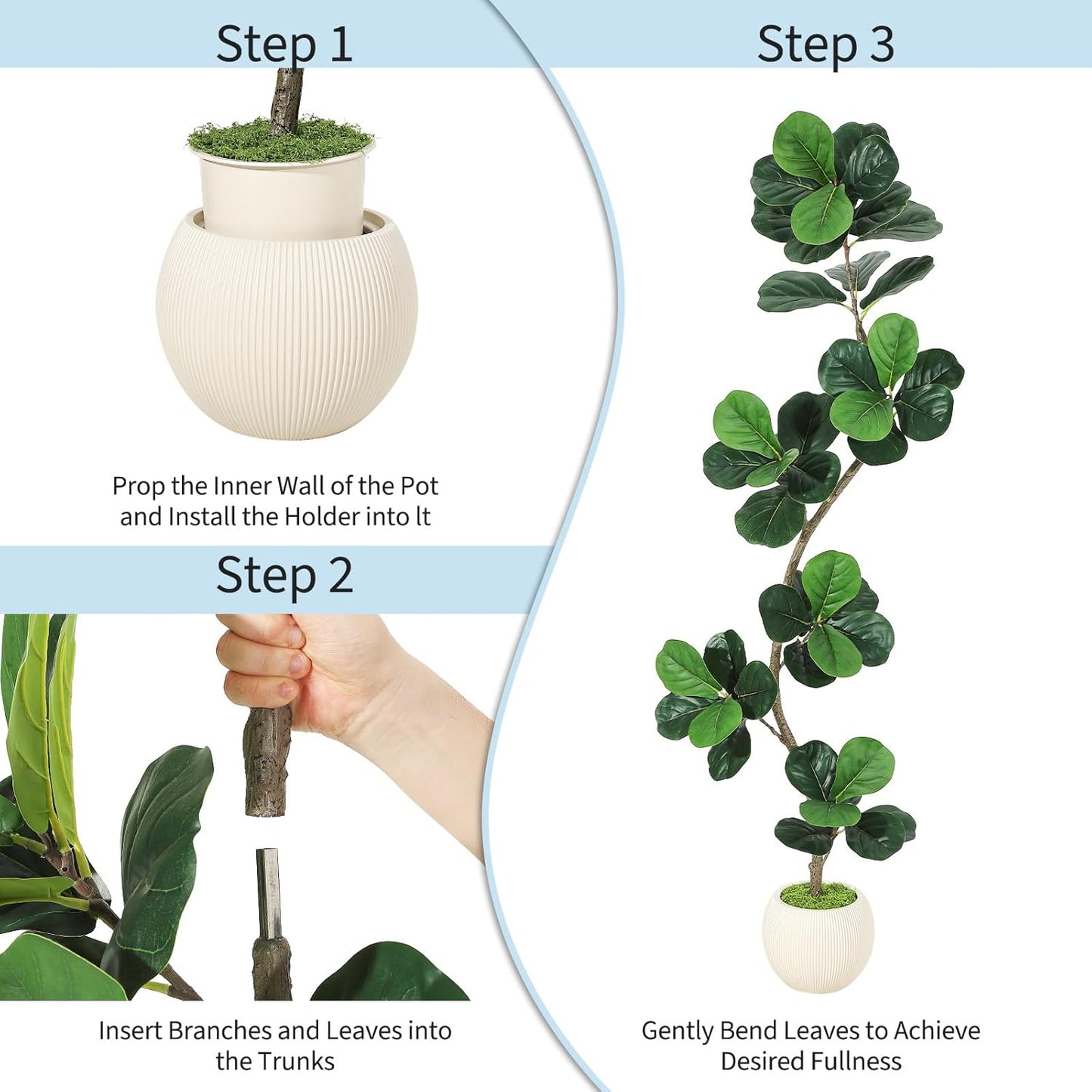 Step 1

Prop the Inner Wall of the Pot and Install the Holder into It

Step 2

Insert Branches and Leaves into the Trunks

Step 3

Gently Bend Leaves to Achieve Desired Fullness