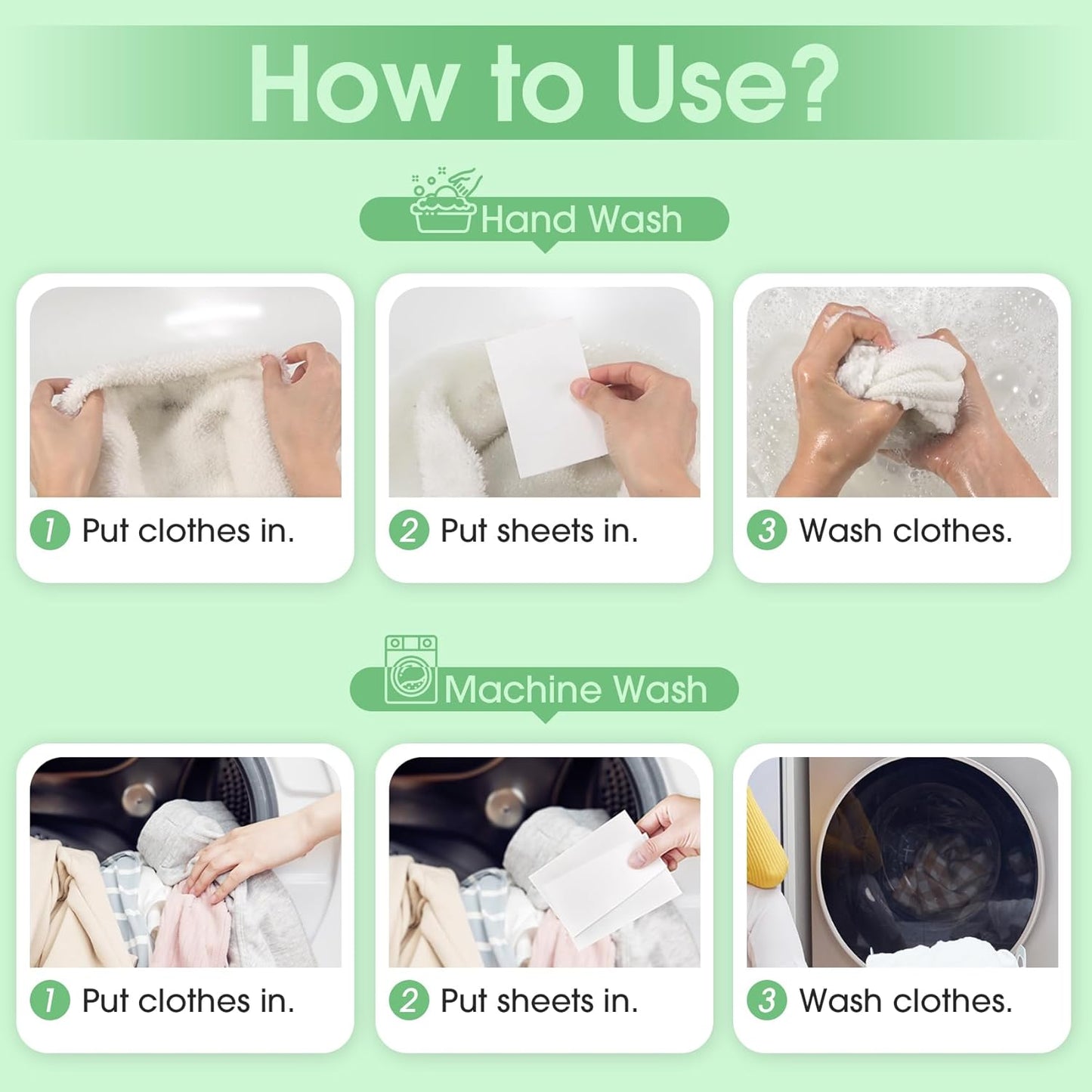 How to Use?

Hand Wash

1 Put clothes in.

2 Put sheets in.

3 Wash clothes.

Machine Wash

1 Put clothes in.

2 Put sheets in.

3 Wash clothes.