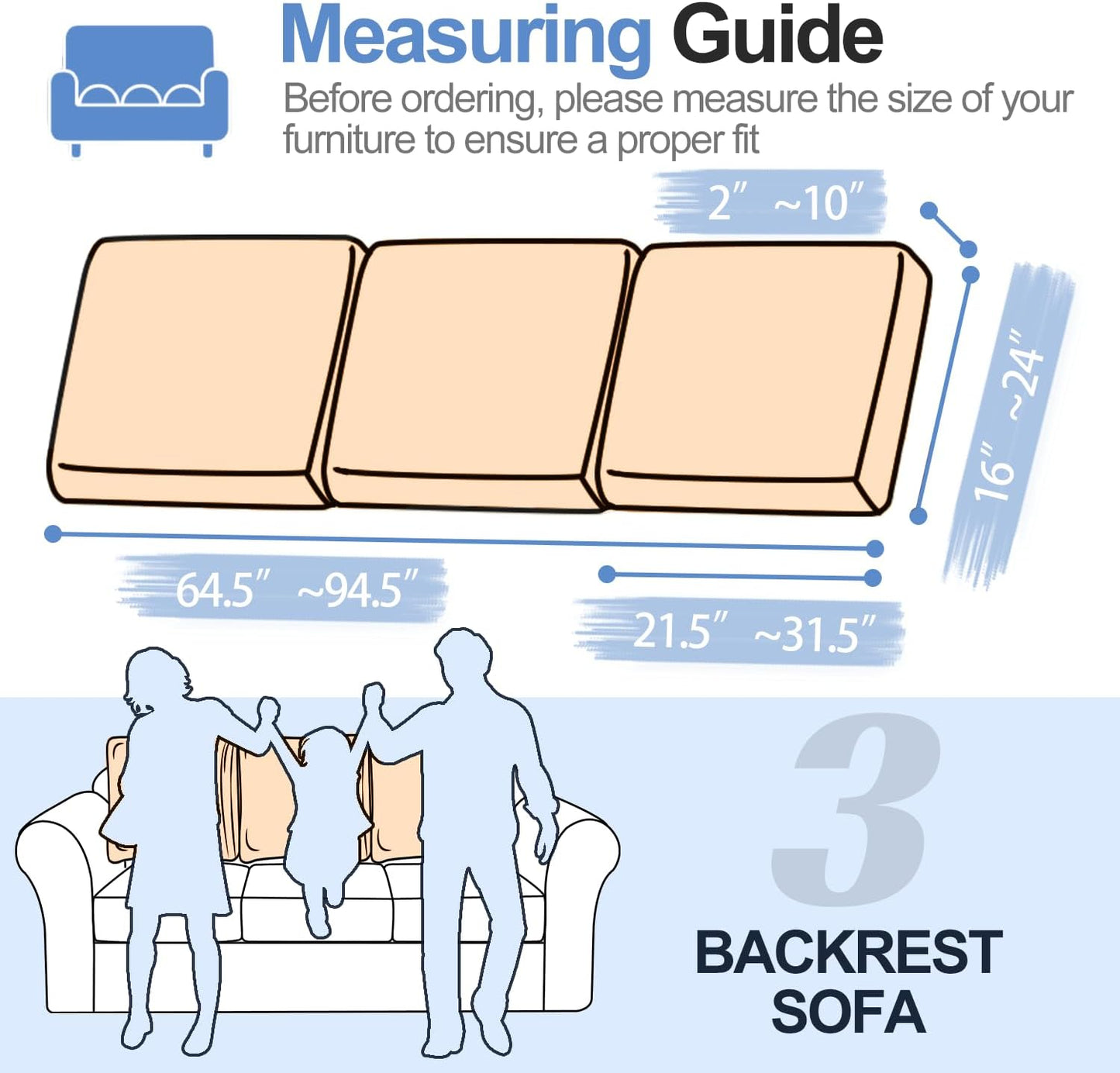 Measuring Guide

Before ordering, please measure the size of your furniture to ensure a proper fit

2″ ~10″

16″ ~24″

64.5″ ~94.5″

21.5″ ~31.5″

3

BACKREST SOFA