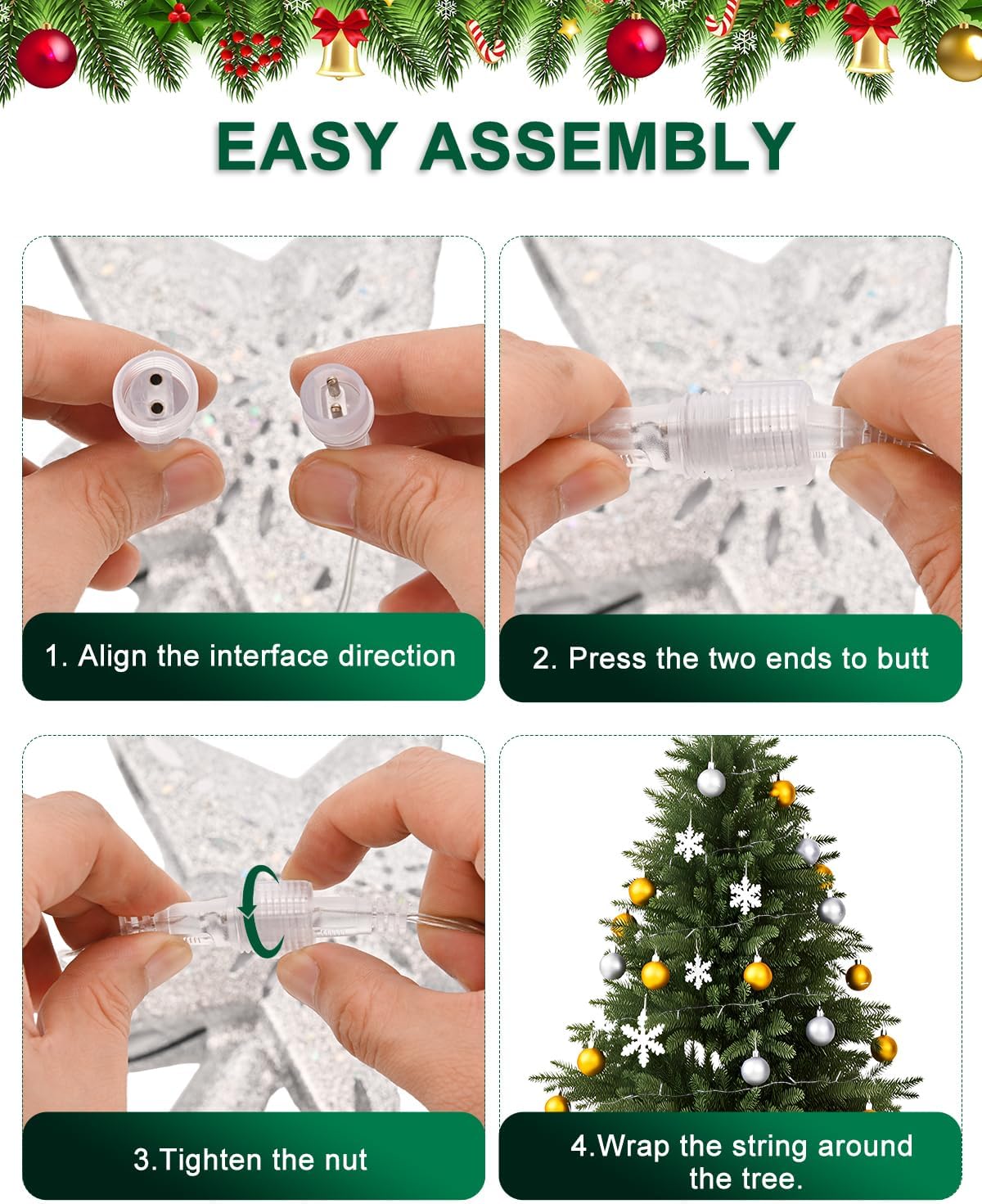 EASY ASSEMBLY

1. Align the interface direction

2. Press the two ends to butt

3.Tighten the nut

4.Wrap the string around the tree.