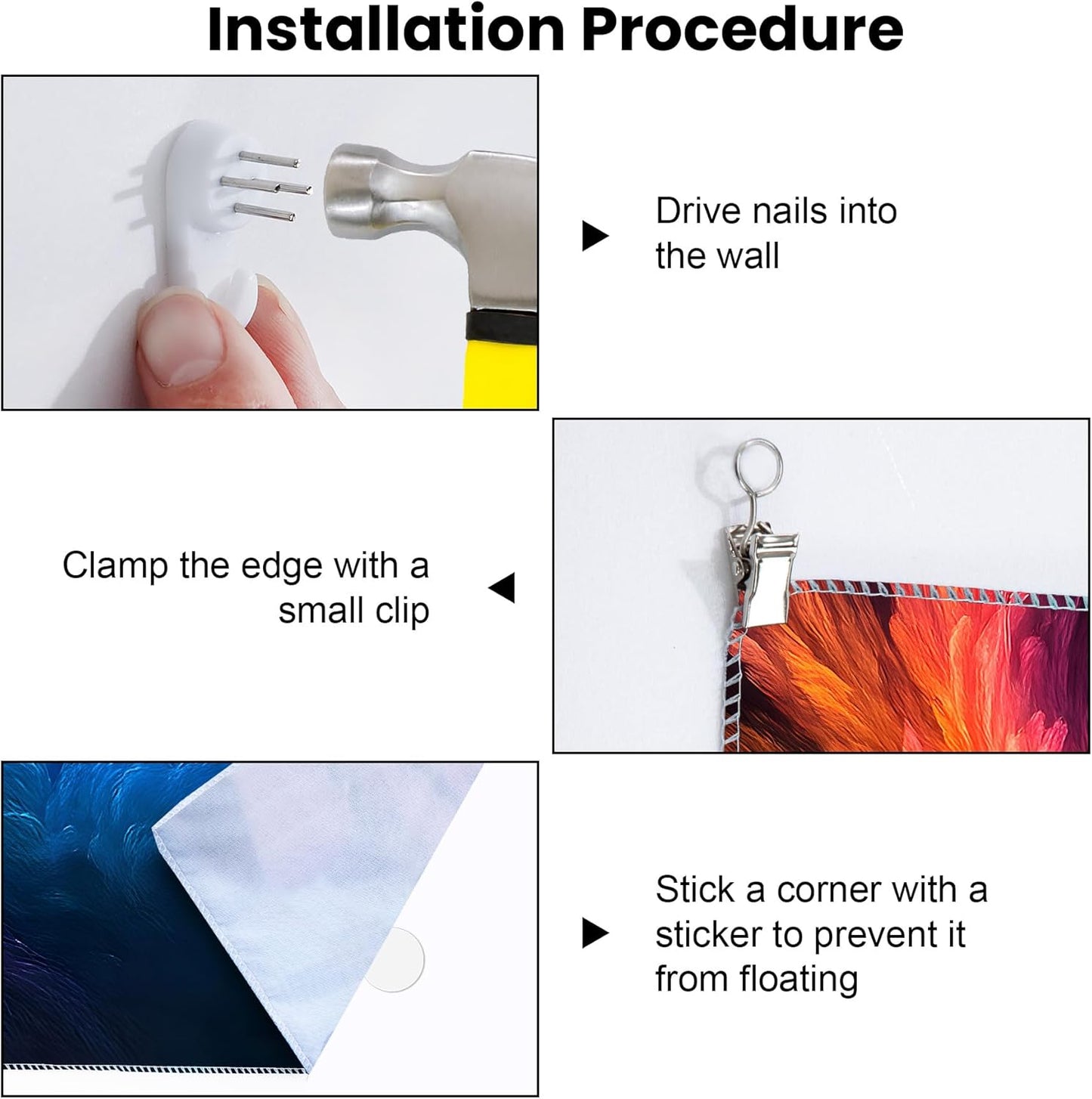 Installation Procedure

Drive nails into the wall

Clamp the edge with a small clip

Stick a corner with a sticker to prevent it from floating