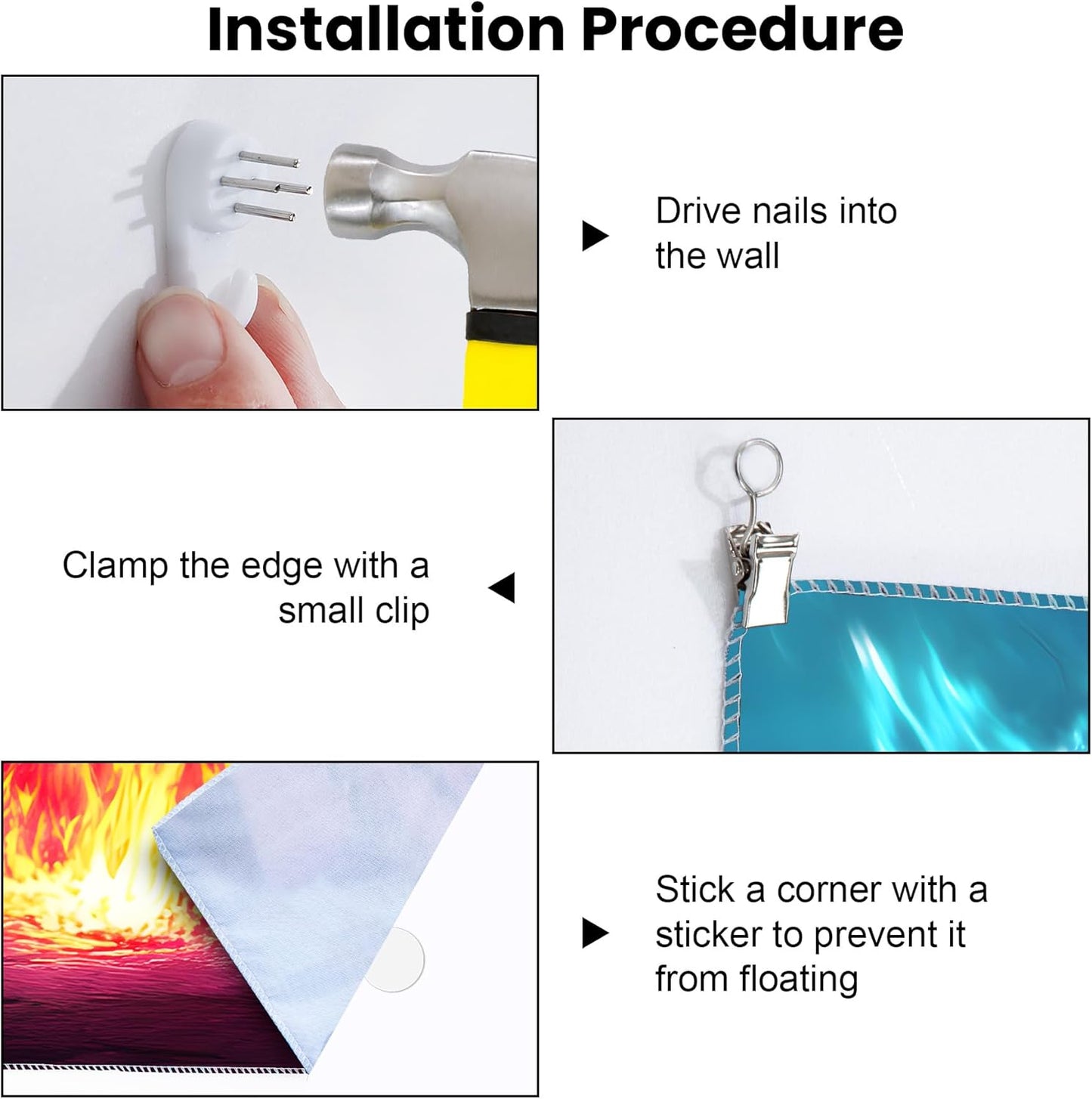 Installation Procedure

Drive nails into the wall

Clamp the edge with a small clip

Stick a corner with a sticker to prevent it from floating