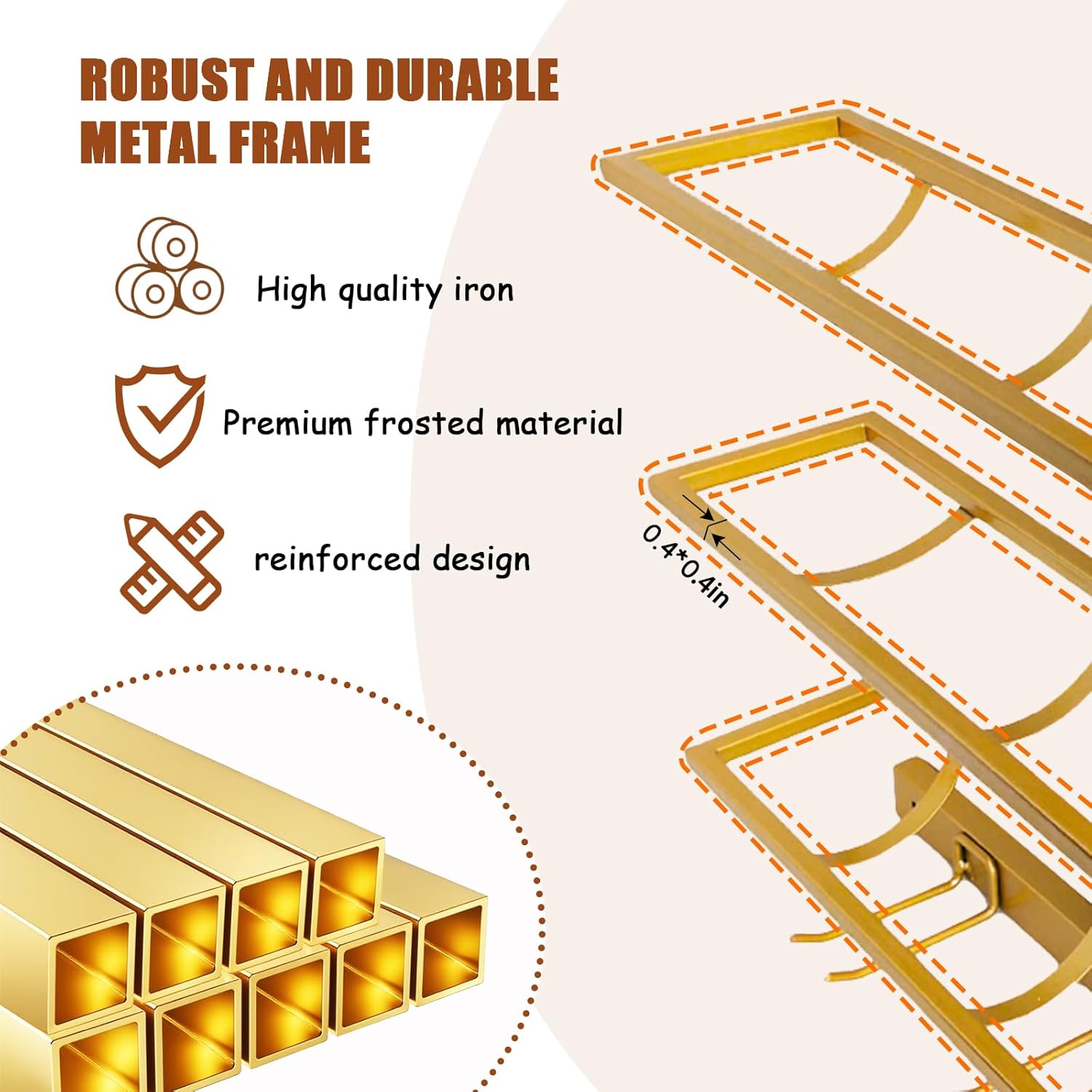 ROBUST AND DURABLE METAL FRAME

High quality iron

Premium frosted material

reinforced design

0.4*0.4in