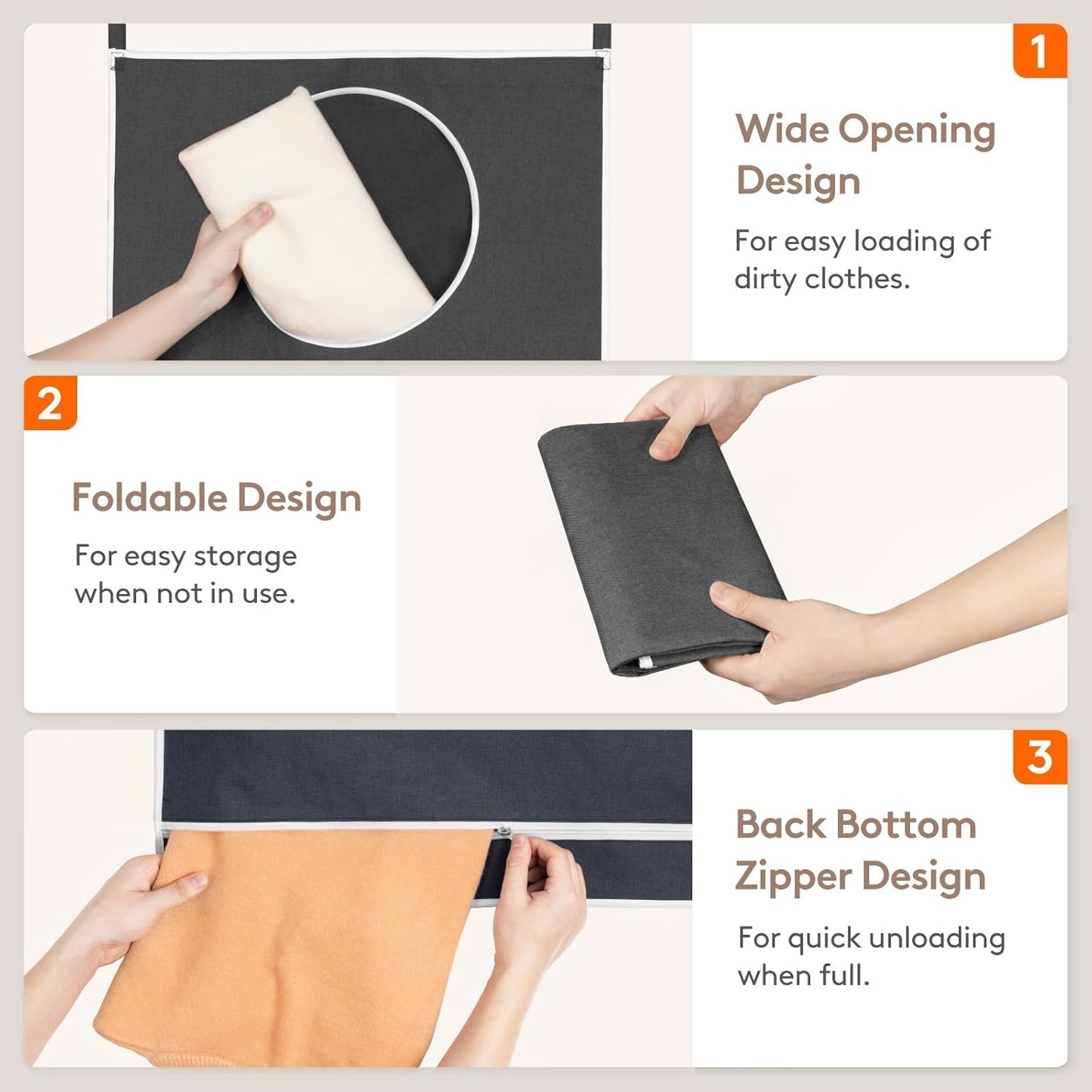 1

Wide Opening Design

For easy loading of dirty clothes.

2

Foldable Design

For easy storage when not in use.

3

Back Bottom Zipper Design

For quick unloading when full.