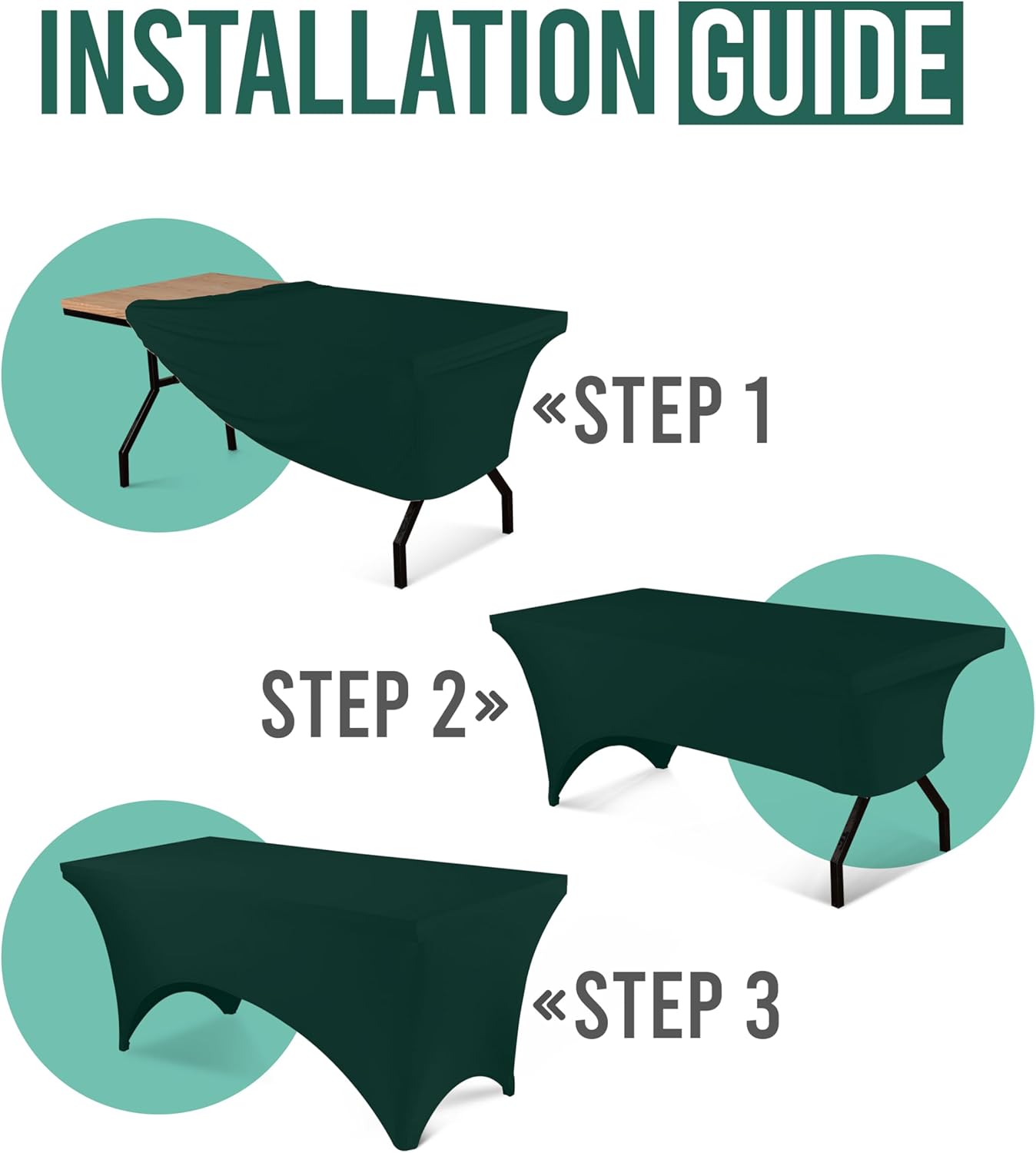 INSTALLATION GUIDE

«STEP 1

STEP 2»

«STEP 3