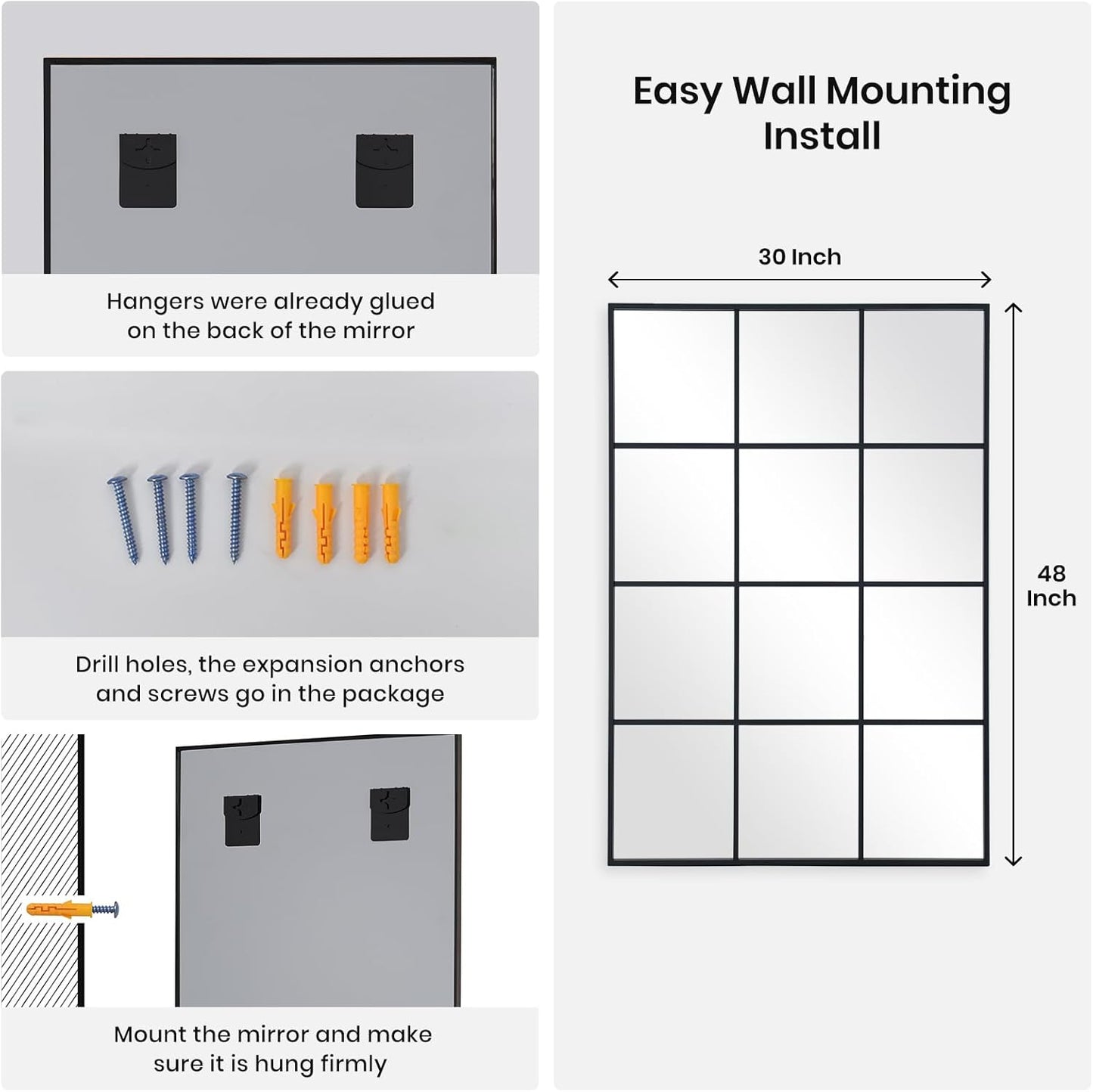 Hangers were already glued on the back of the mirror

Drill holes, the expansion anchors and screws go in the package

Mount the mirror and make sure it is hung firmly

Easy Wall Mounting Install

30 Inch

48 Inch