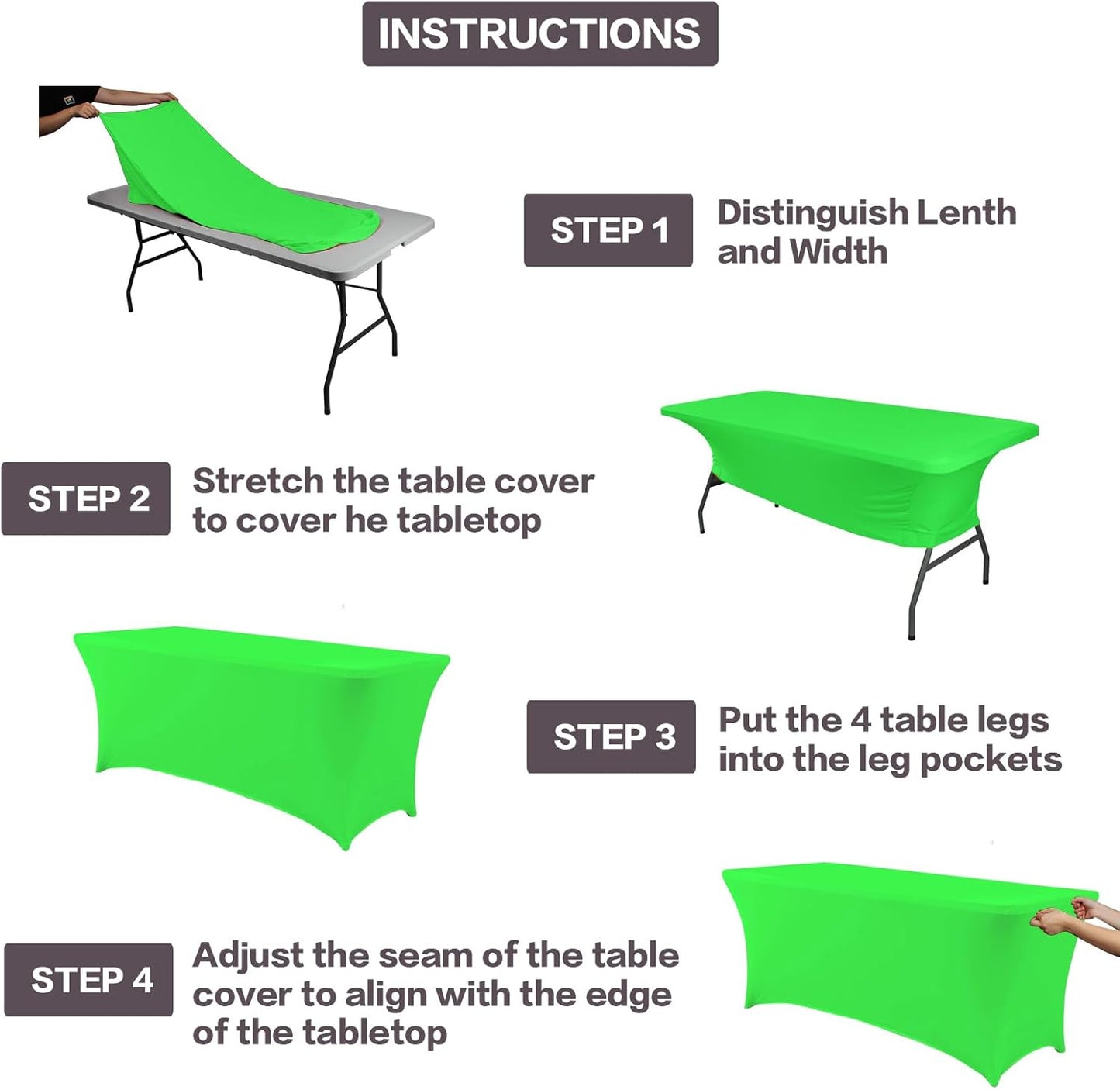 INSTRUCTIONS

STEP 1
Distinguish Lenth and Width

STEP 2
Stretch the table cover to cover he tabletop

STEP 3
Put the 4 table legs into the leg pockets

STEP 4
Adjust the seam of the table cover to align with the edge of the tabletop