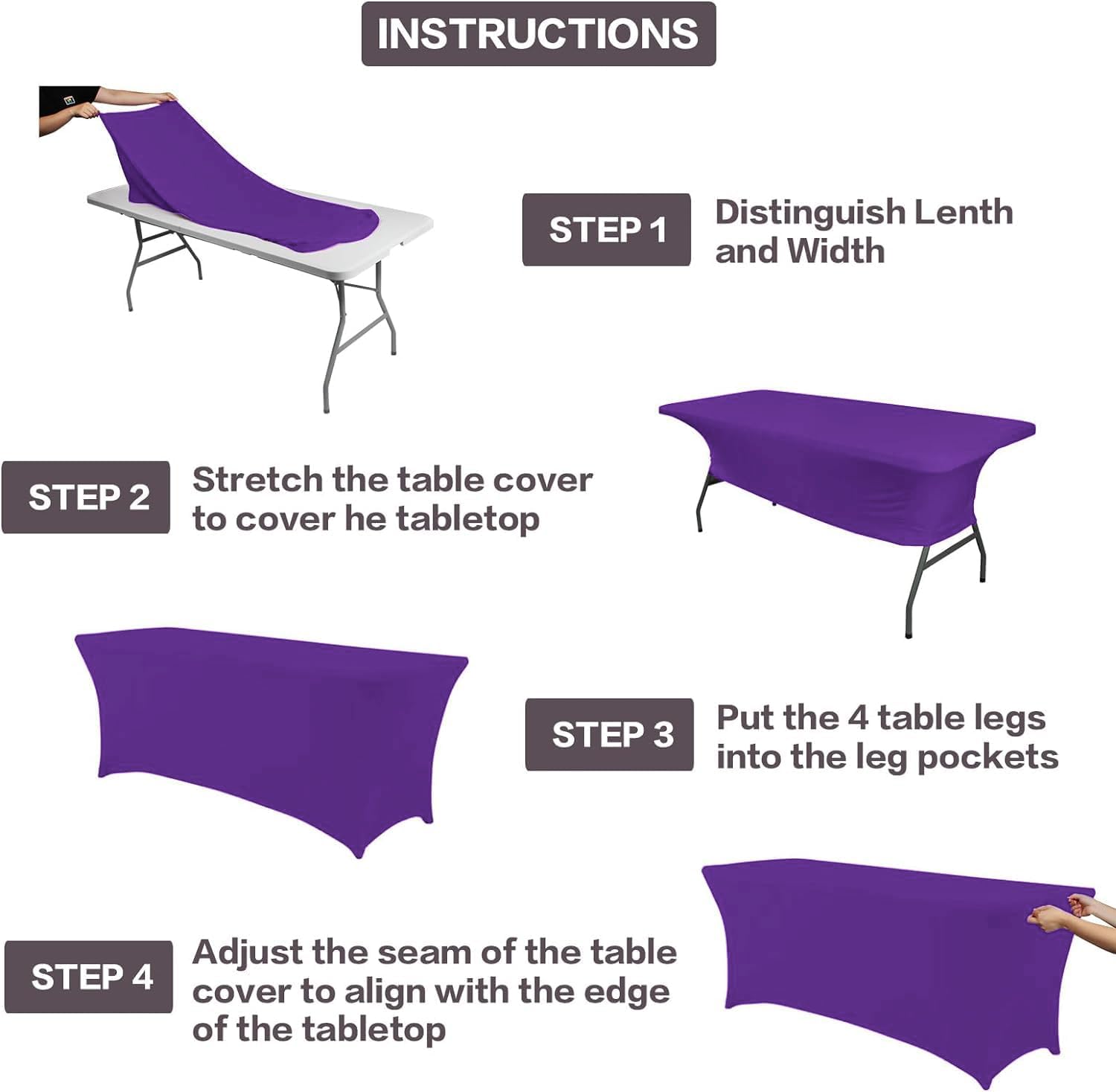 INSTRUCTIONS

STEP 1

Distinguish Lenth and Width

STEP 2

Stretch the table cover to cover he tabletop

STEP 3

Put the 4 table legs into the leg pockets

STEP 4

Adjust the seam of the table cover to align with the edge of the tabletop