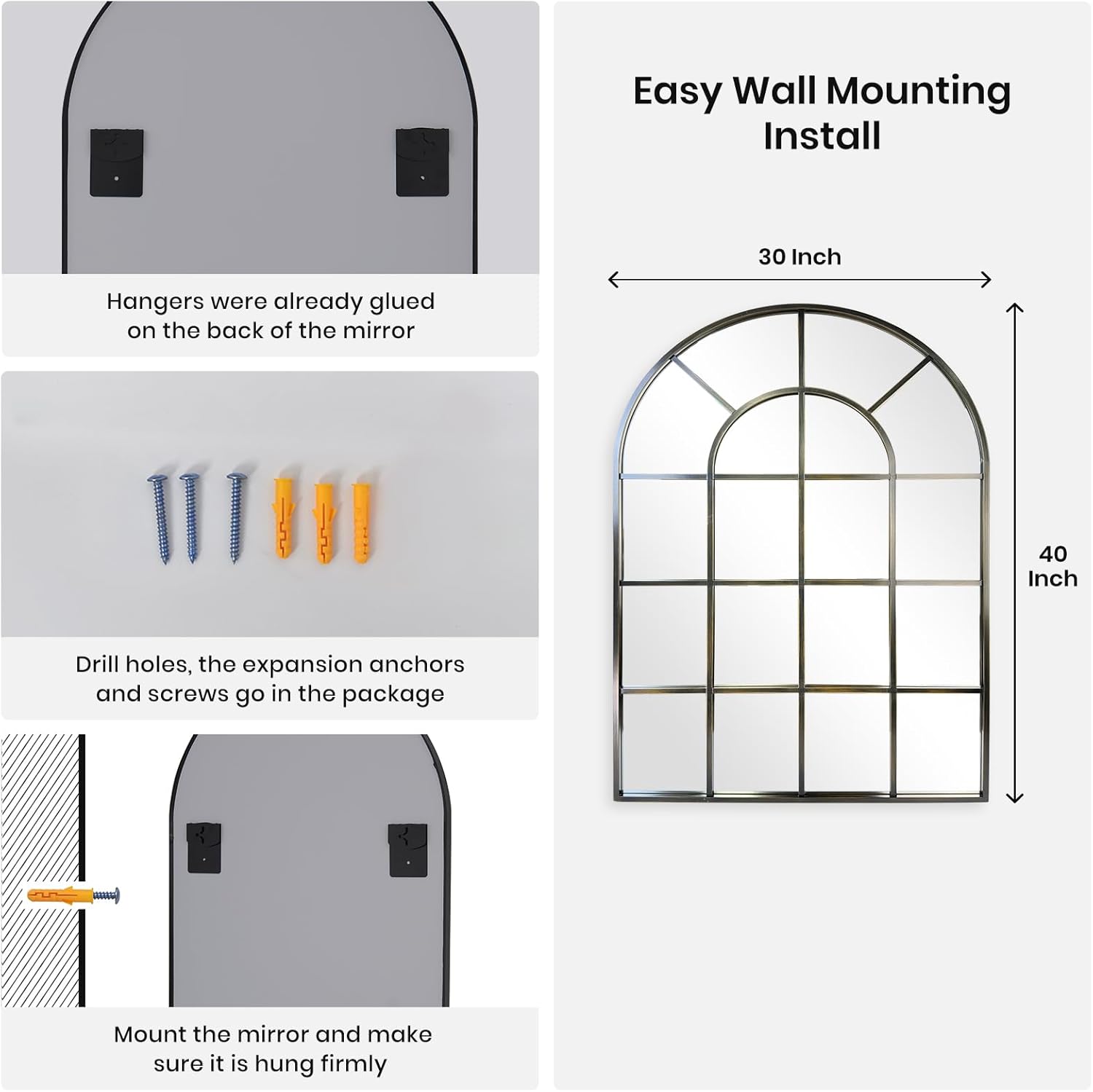 Hangers were already glued on the back of the mirror

Drill holes, the expansion anchors and screws go in the package

Mount the mirror and make sure it is hung firmly

Easy Wall Mounting Install

30 Inch

40 Inch