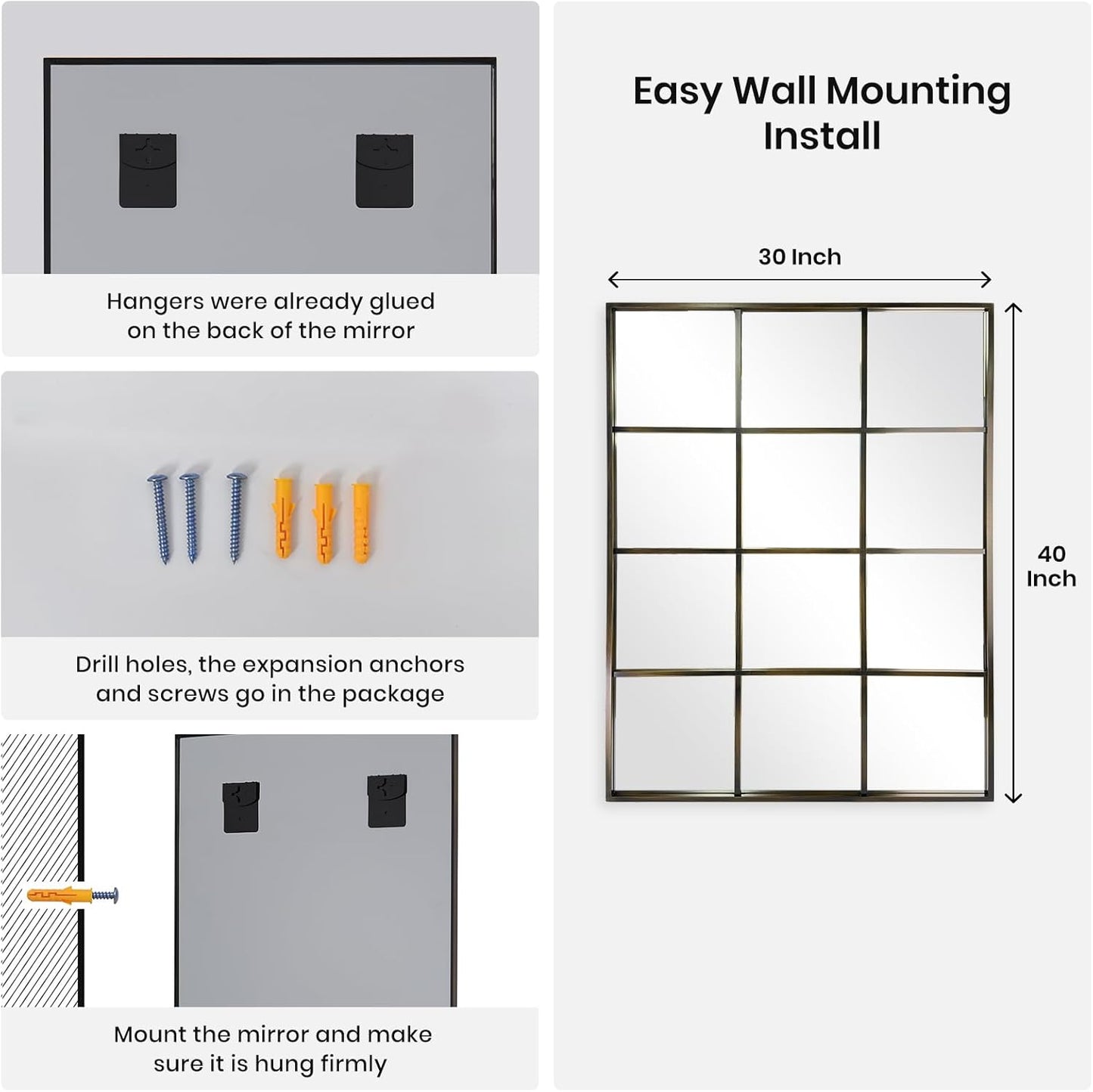 Hangers were already glued on the back of the mirror

Drill holes, the expansion anchors and screws go in the package

Mount the mirror and make sure it is hung firmly

Easy Wall Mounting Install

30 Inch

40 Inch