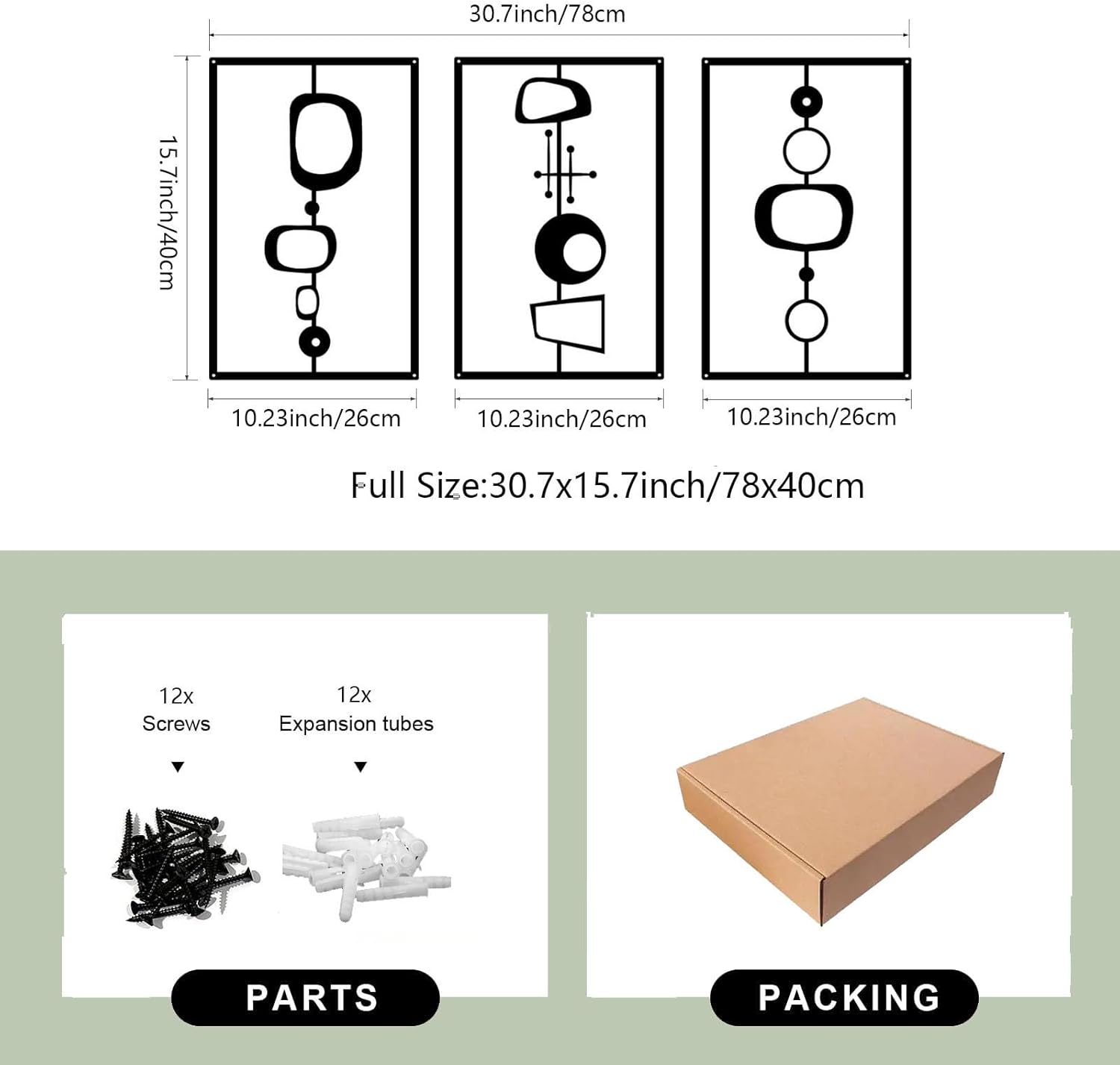 30.7inch/78cm

15.7inch/40cm

10.23inch/26cm

10.23inch/26cm

10.23inch/26cm

Full Size:30.7x15.7inch/78x40cm

12x
Screws

12x
Expansion tubes

PARTS

PACKING