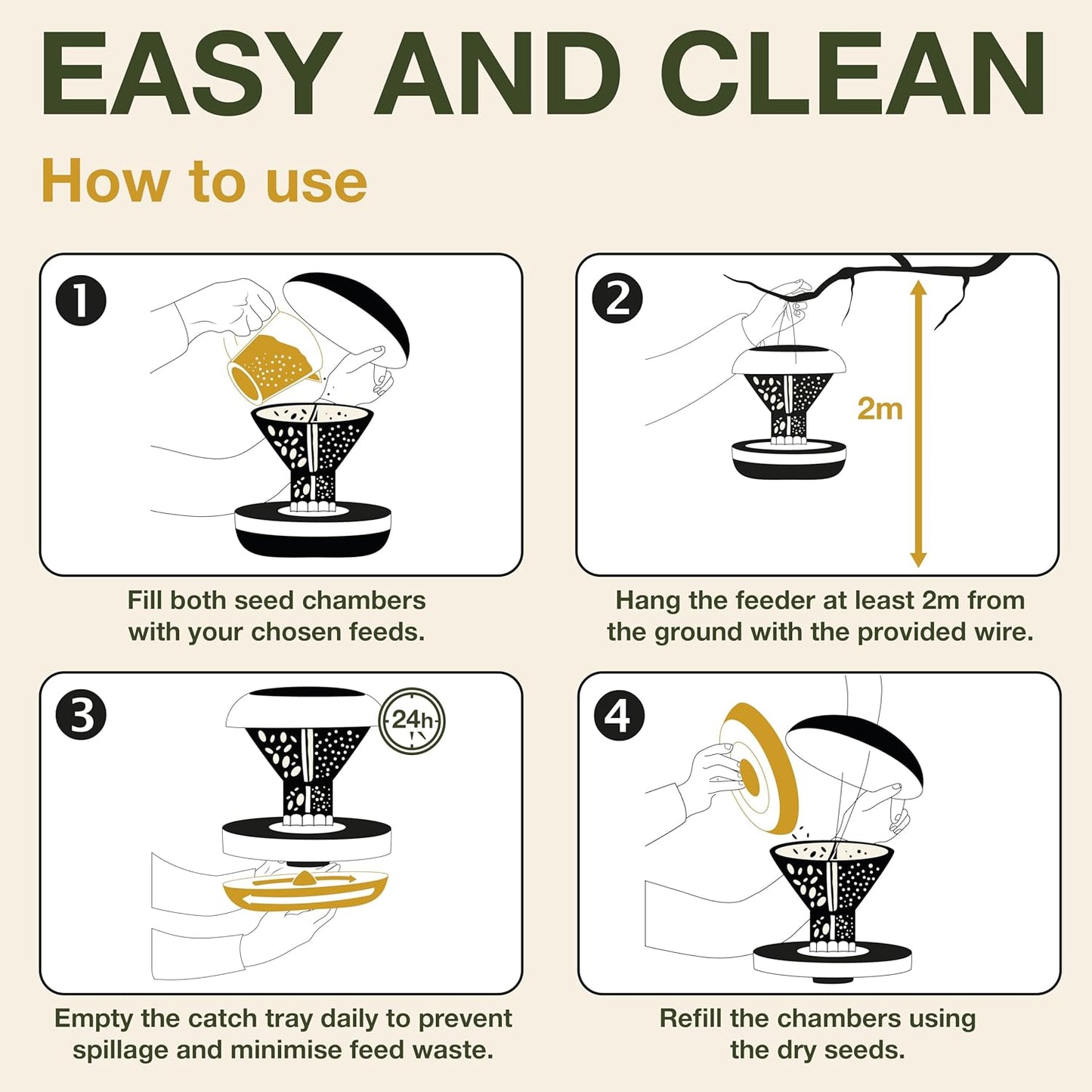 EASY AND CLEAN

How to use

1

Fill both seed chambers with your chosen feeds.

2

2m

Hang the feeder at least 2m from the ground with the provided wire.

3

24h

Empty the catch tray daily to prevent spillage and minimise feed waste.

4

Refill the chambers using the dry seeds.