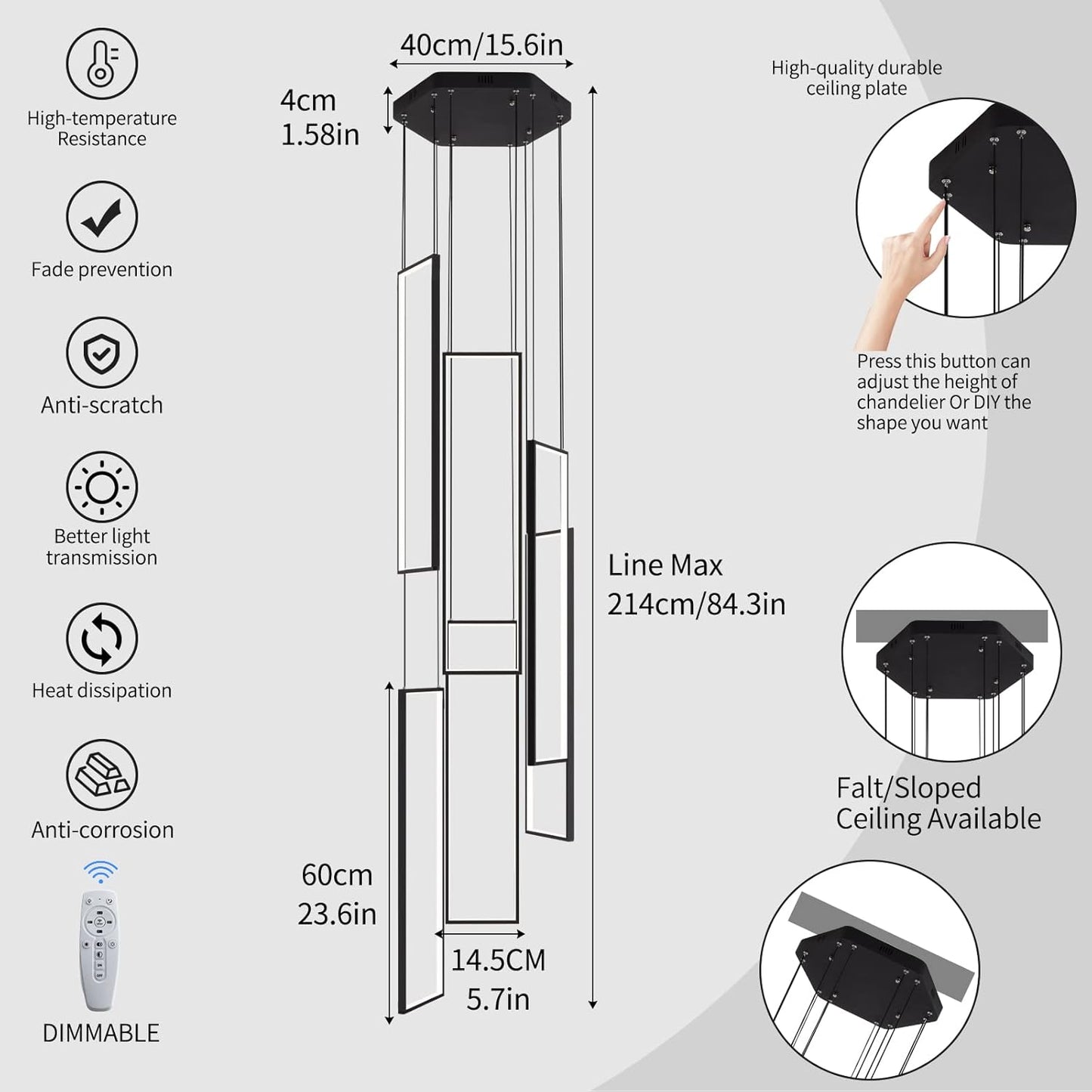 High-temperature Resistance

Fade prevention

Anti-scratch

Better light transmission

Heat dissipation

Anti-corrosion

DIMMABLE

40cm/15.6in

4cm
1.58in

Line Max
214cm/84.3in

60cm
23.6in

14.5CM
5.7in

High-quality durable ceiling plate

Press this button can adjust the height of chandelier Or DIY the shape you want

Falt/Sloped Ceiling Available