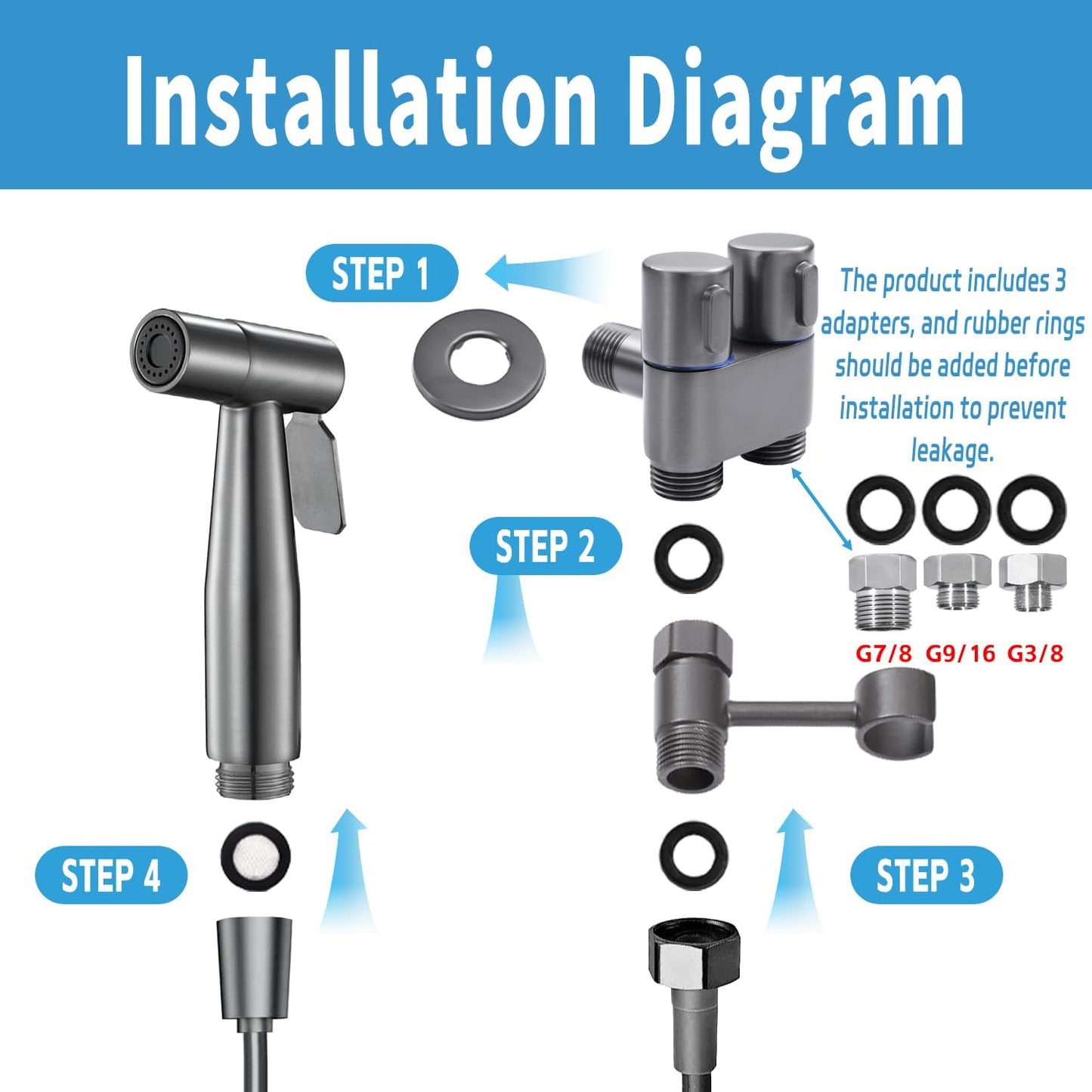 Installation Diagram

STEP 1

The product includes 3 adapters, and rubber rings should be added before installation to prevent leakage.

STEP 2

G7/8 G9/16 G3/8

STEP 4

STEP 3